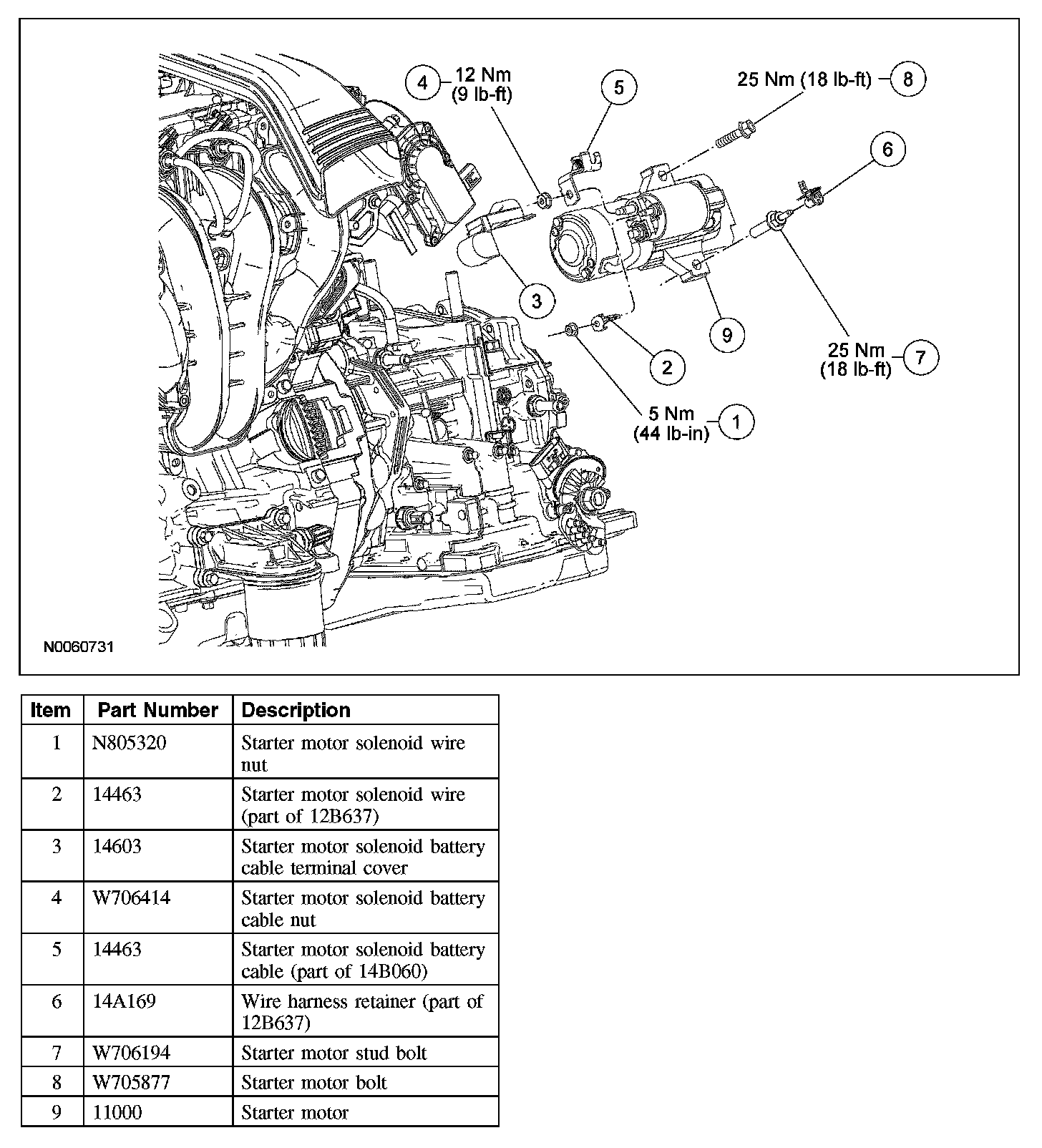 4 12 Nm (9 lb-ft)

5

25 Nm (18 lb-ft) 8

6

3

9

2

25 Nm (18 lb-ft) 7

5 Nm (44 lb-in) 1

N0060731

| Item | Part Number | Description |
|---|---|---|
| 1 | N805320 | Starter motor solenoid wire nut |
| 2 | 14463 | Starter motor solenoid wire (part of 12B637) |
| 3 | 14603 | Starter motor solenoid battery cable terminal cover |
| 4 | W706414 | Starter motor solenoid battery cable nut |
| 5 | 14463 | Starter motor solenoid battery cable (part of 14B060) |
| 6 | 14A169 | Wire harness retainer (part of 12B637) |
| 7 | W706194 | Starter motor stud bolt |
| 8 | W705877 | Starter motor bolt |
| 9 | 11000 | Starter motor |