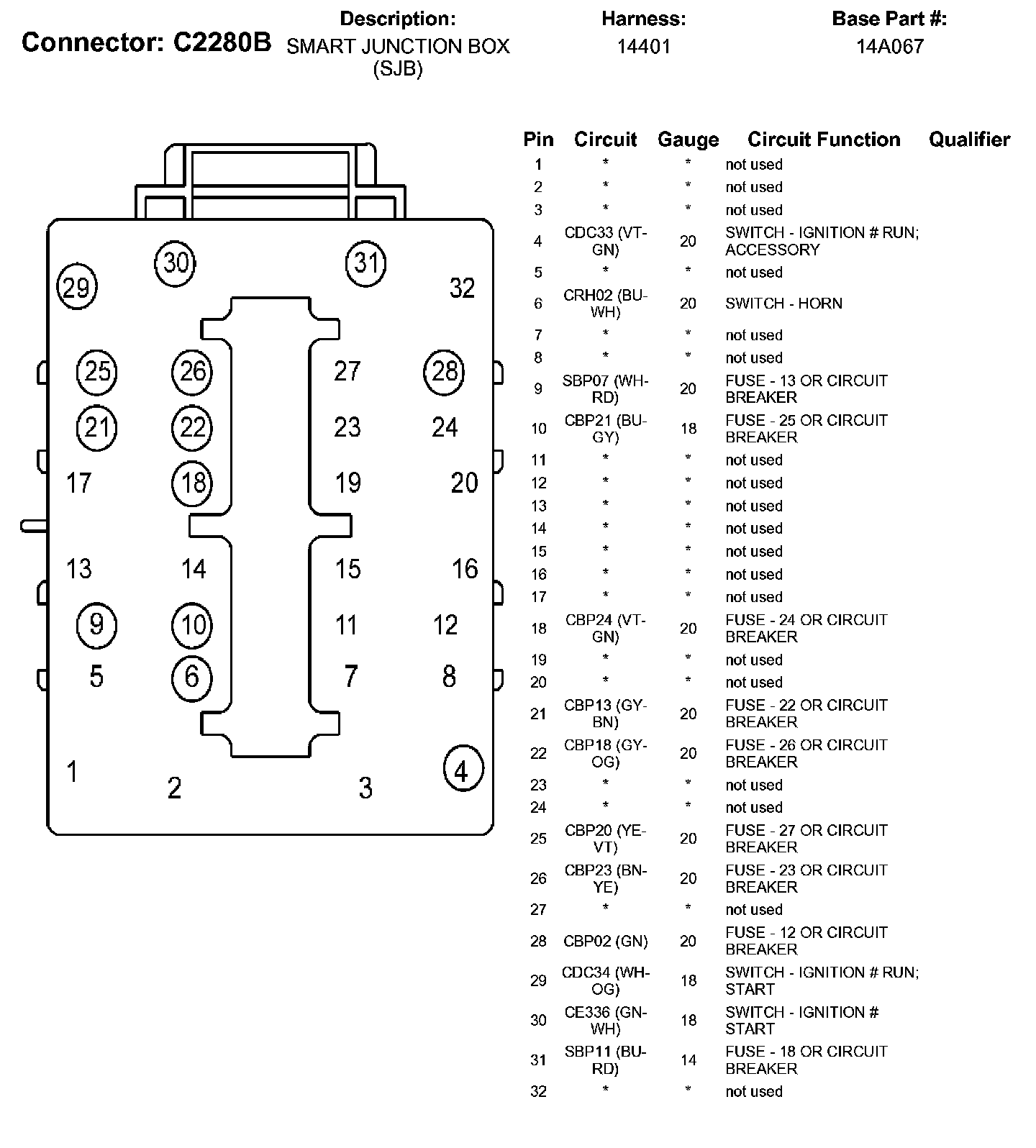 Connector: C2280B

Description:
SMART JUNCTION BOX (SJB)

Harness:
14401

Base Part #:
14A067

30 31
29 32
25 26 27 28
21 22 23 24
17 18 19 20
13 14 15 16
9 10 11 12
5 6 7 8
1 2 3 4

| Pin | Circuit | Gauge | Circuit Function | Qualifier |
|---|---|---|---|---|
| 1 | * | * | not used | |
| 2 | * | * | not used | |
| 3 | * | * | not used | |
| 4 | CDC33 (VT-GN) | 20 | SWITCH - IGNITION # RUN; ACCESSORY | |
| 5 | * | * | not used | |
| 6 | CRH02 (BU-WH) | 20 | SWITCH - HORN | |
| 7 | * | * | not used | |
| 8 | * | * | not used | |
| 9 | SBP07 (WH-RD) | 20 | FUSE - 13 OR CIRCUIT BREAKER | |
| 10 | CBP21 (BU-GY) | 18 | FUSE - 25 OR CIRCUIT BREAKER | |
| 11 | * | * | not used | |
| 12 | * | * | not used | |
| 13 | * | * | not used | |
| 14 | * | * | not used | |
| 15 | * | * | not used | |
| 16 | * | * | not used | |
| 17 | * | * | not used | |
| 18 | CBP24 (VT-GN) | 20 | FUSE - 24 OR CIRCUIT BREAKER | |
| 19 | * | * | not used | |
| 20 | * | * | not used | |
| 21 | CBP13 (GY-BN) | 20 | FUSE - 22 OR CIRCUIT BREAKER | |
| 22 | CBP18 (GY-OG) | 20 | FUSE - 26 OR CIRCUIT BREAKER | |
| 23 | * | * | not used | |
| 24 | * | * | not used | |
| 25 | CBP20 (YE-VT) | 20 | FUSE - 27 OR CIRCUIT BREAKER | |
| 26 | CBP23 (BN-YE) | 20 | FUSE - 23 OR CIRCUIT BREAKER | |
| 27 | * | * | not used | |
| 28 | CBP02 (GN) | 20 | FUSE - 12 OR CIRCUIT BREAKER | |
| 29 | CDC34 (WH-OG) | 18 | SWITCH - IGNITION # RUN; START | |
| 30 | CE336 (GN-WH) | 18 | SWITCH - IGNITION # START | |
| 31 | SBP11 (BU-RD) | 14 | FUSE - 18 OR CIRCUIT BREAKER | |
| 32 | * | * | not used | |