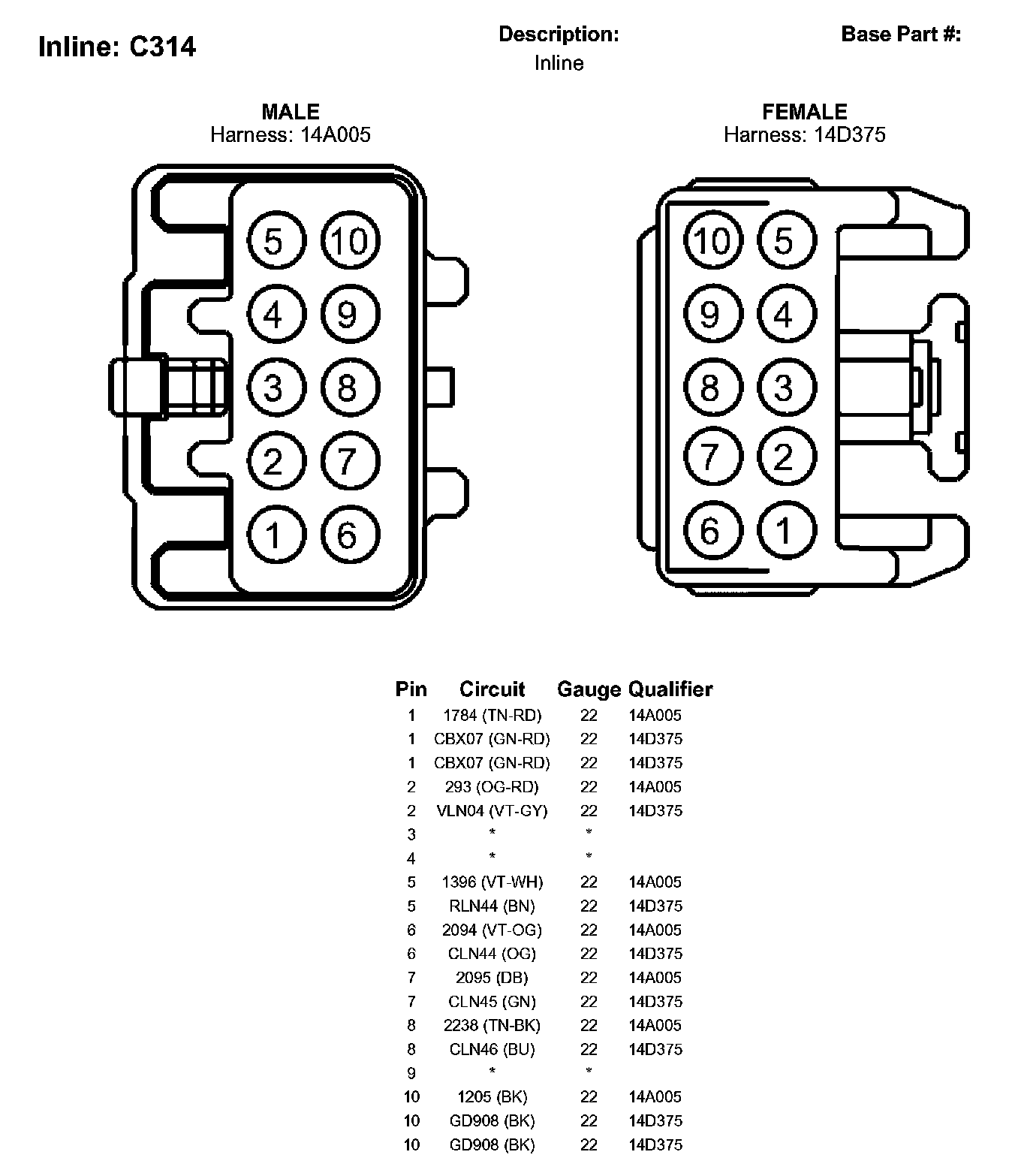 Inline: C314

Description:
Inline

Base Part #:

MALE
Harness: 14A005

5 10
4 9
3 8
2 7
1 6

FEMALE
Harness: 14D375

10 5
9 4
8 3
7 2
6 1

| Pin | Circuit | Gauge | Qualifier |
|---|---|---|---|
| 1 | 1784 (TN-RD) | 22 | 14A005 |
| 1 | CBX07 (GN-RD) | 22 | 14D375 |
| 1 | CBX07 (GN-RD) | 22 | 14D375 |
| 2 | 293 (OG-RD) | 22 | 14A005 |
| 2 | VLN04 (VT-GY) | 22 | 14D375 |
| 3 | * | * | |
| 4 | * | * | |
| 5 | 1396 (VT-WH) | 22 | 14A005 |
| 5 | RLN44 (BN) | 22 | 14D375 |
| 6 | 2094 (VT-OG) | 22 | 14A005 |
| 6 | CLN44 (OG) | 22 | 14D375 |
| 7 | 2095 (DB) | 22 | 14A005 |
| 7 | CLN45 (GN) | 22 | 14D375 |
| 8 | 2238 (TN-BK) | 22 | 14A005 |
| 8 | CLN46 (BU) | 22 | 14D375 |
| 9 | * | * | |
| 10 | 1205 (BK) | 22 | 14A005 |
| 10 | GD908 (BK) | 22 | 14D375 |
| 10 | GD908 (BK) | 22 | 14D375 |