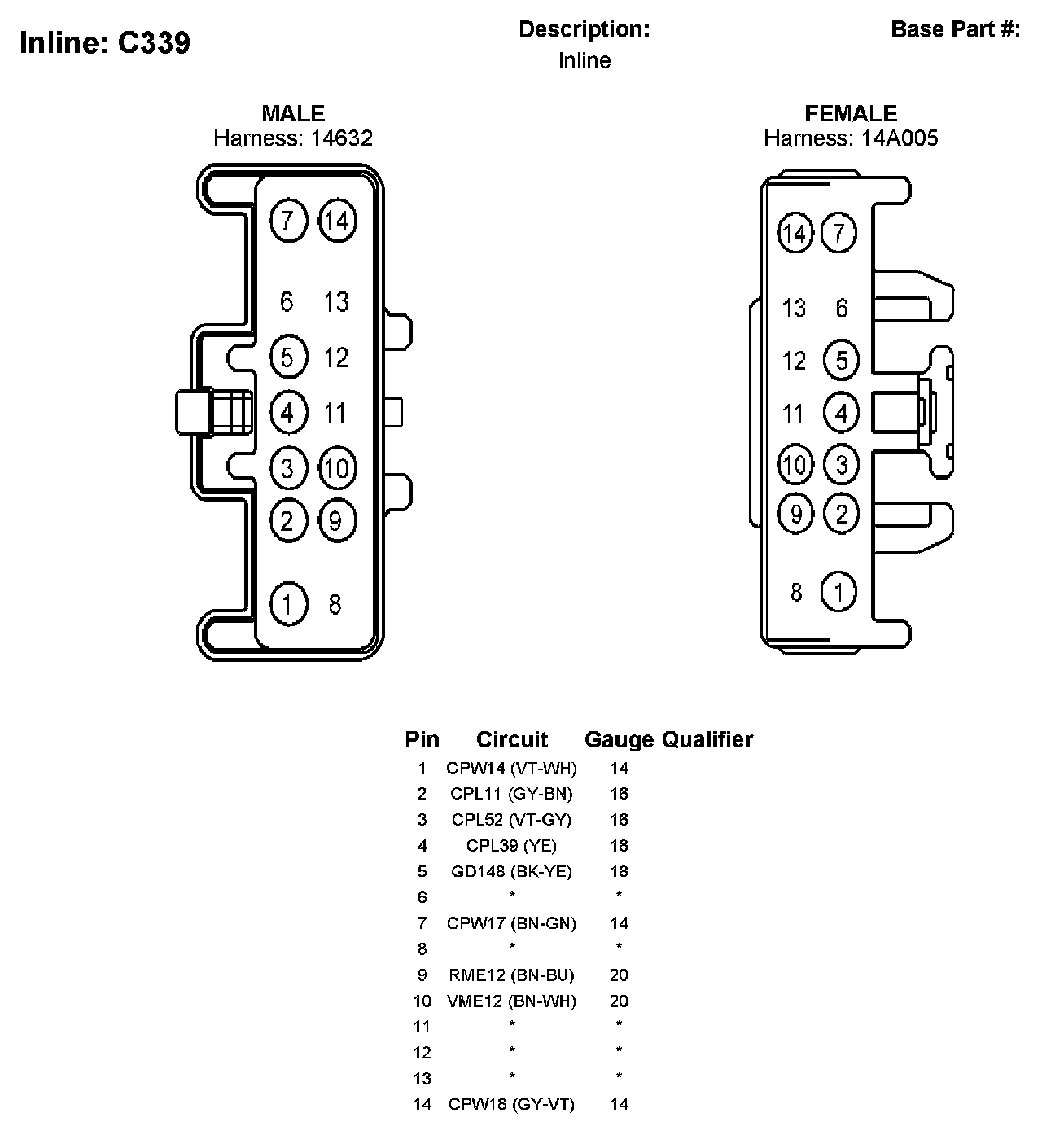 Inline: C339

Description:
Inline

Base Part #:

MALE
Harness: 14632

7 14
6 13
5 12
4 11
3 10
2 9
1 8

FEMALE
Harness: 14A005

14 7
13 6
12 5
11 4
10 3
9 2
8 1

| Pin | Circuit | Gauge | Qualifier |
|---|---|---|---|
| 1 | CPW14 (VT-WH) | 14 | |
| 2 | CPL11 (GY-BN) | 16 | |
| 3 | CPL52 (VT-GY) | 16 | |
| 4 | CPL39 (YE) | 18 | |
| 5 | GD148 (BK-YE) | 18 | |
| 6 | * | * | |
| 7 | CPW17 (BN-GN) | 14 | |
| 8 | * | * | |
| 9 | RME12 (BN-BU) | 20 | |
| 10 | VME12 (BN-WH) | 20 | |
| 11 | * | * | |
| 12 | * | * | |
| 13 | * | * | |
| 14 | CPW18 (GY-VT) | 14 | |