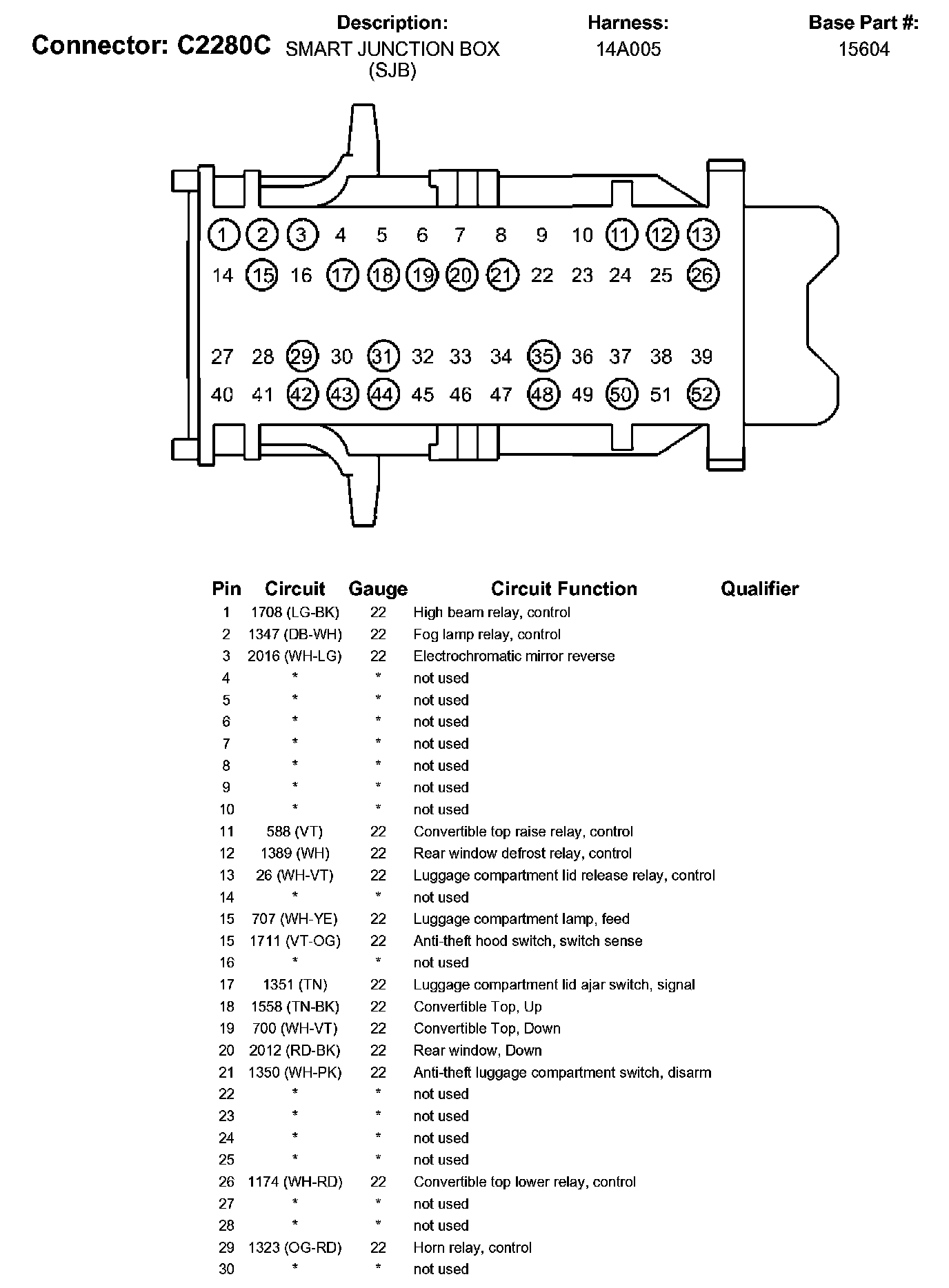 Connector: C2280C

Description:
SMART JUNCTION BOX (SJB)

Harness:
14A005

Base Part #:
15604

1 2 3 4 5 6 7 8 9 10 11 12 13
14 15 16 17 18 19 20 21 22 23 24 25 26
27 28 29 30 31 32 33 34 35 36 37 38 39
40 41 42 43 44 45 46 47 48 49 50 51 52

| Pin | Circuit | Gauge | Circuit Function | Qualifier |
|---|---|---|---|---|
| 1 | 1708 (LG-BK) | 22 | High beam relay, control | |
| 2 | 1347 (DB-WH) | 22 | Fog lamp relay, control | |
| 3 | 2016 (WH-LG) | 22 | Electrochromatic mirror reverse | |
| 4 | * | * | not used | |
| 5 | * | * | not used | |
| 6 | * | * | not used | |
| 7 | * | * | not used | |
| 8 | * | * | not used | |
| 9 | * | * | not used | |
| 10 | * | * | not used | |
| 11 | 588 (VT) | 22 | Convertible top raise relay, control | |
| 12 | 1389 (WH) | 22 | Rear window defrost relay, control | |
| 13 | 26 (WH-VT) | 22 | Luggage compartment lid release relay, control | |
| 14 | * | * | not used | |
| 15 | 707 (WH-YE) | 22 | Luggage compartment lamp, feed | |
| 15 | 1711 (VT-OG) | 22 | Anti-theft hood switch, switch sense | |
| 16 | * | * | not used | |
| 17 | 1351 (TN) | 22 | Luggage compartment lid ajar switch, signal | |
| 18 | 1558 (TN-BK) | 22 | Convertible Top, Up | |
| 19 | 700 (WH-VT) | 22 | Convertible Top, Down | |
| 20 | 2012 (RD-BK) | 22 | Rear window, Down | |
| 21 | 1350 (WH-PK) | 22 | Anti-theft luggage compartment switch, disarm | |
| 22 | * | * | not used | |
| 23 | * | * | not used | |
| 24 | * | * | not used | |
| 25 | * | * | not used | |
| 26 | 1174 (WH-RD) | 22 | Convertible top lower relay, control | |
| 27 | * | * | not used | |
| 28 | * | * | not used | |
| 29 | 1323 (OG-RD) | 22 | Horn relay, control | |
| 30 | * | * | not used | |