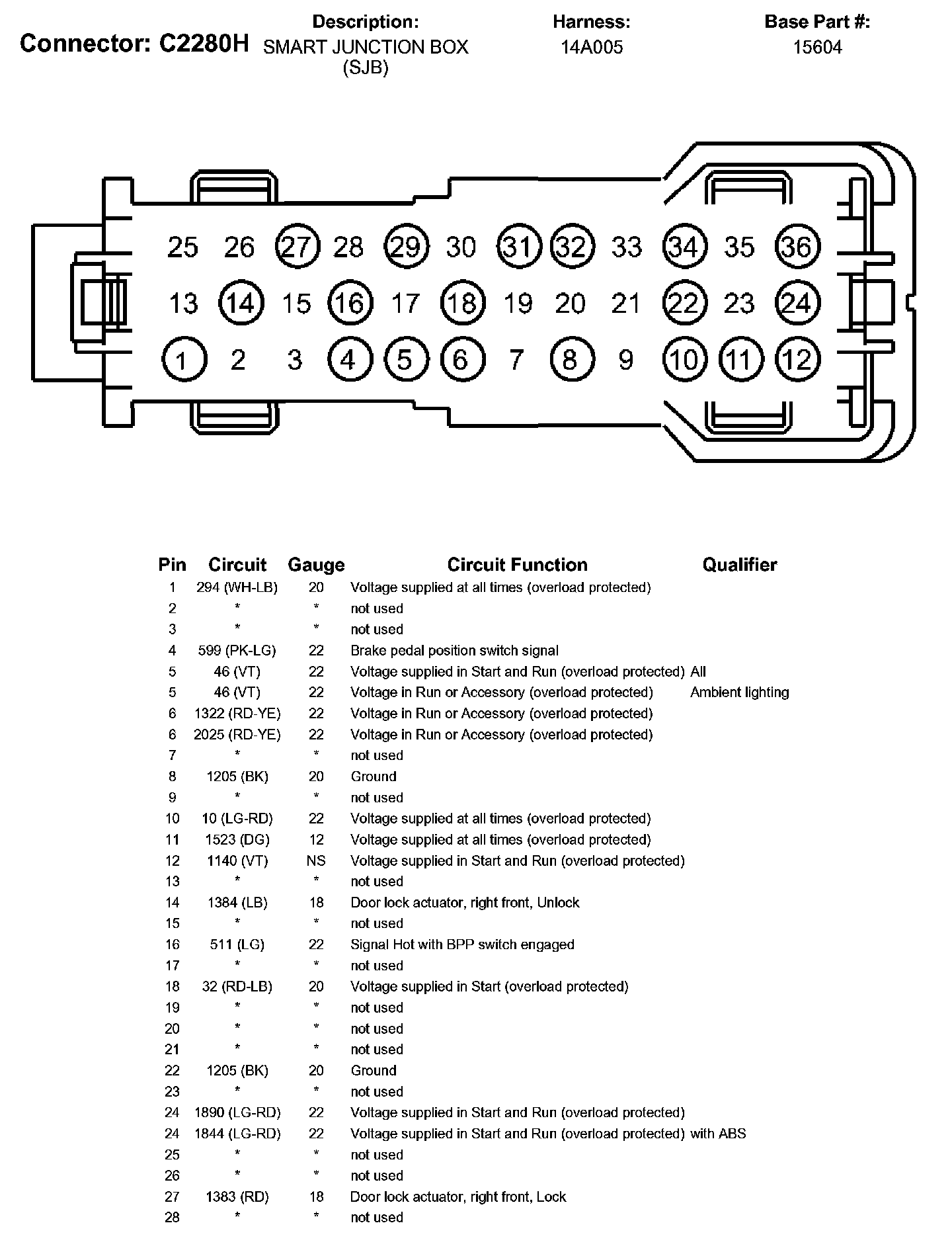 Connector: C2280H

Description:
SMART JUNCTION BOX (SJB)

Harness:
14A005

Base Part #:
15604

25 26 27 28 29 30 31 32 33 34 35 36
13 14 15 16 17 18 19 20 21 22 23 24
1 2 3 4 5 6 7 8 9 10 11 12

| Pin | Circuit | Gauge | Circuit Function | Qualifier |
|---|---|---|---|---|
| 1 | 294 (WH-LB) | 20 | Voltage supplied at all times (overload protected) | |
| 2 | * | * | not used | |
| 3 | * | * | not used | |
| 4 | 599 (PK-LG) | 22 | Brake pedal position switch signal | |
| 5 | 46 (VT) | 22 | Voltage supplied in Start and Run (overload protected) | All |
| 5 | 46 (VT) | 22 | Voltage in Run or Accessory (overload protected) | Ambient lighting |
| 6 | 1322 (RD-YE) | 22 | Voltage in Run or Accessory (overload protected) | |
| 6 | 2025 (RD-YE) | 22 | Voltage in Run or Accessory (overload protected) | |
| 7 | * | * | not used | |
| 8 | 1205 (BK) | 20 | Ground | |
| 9 | * | * | not used | |
| 10 | 10 (LG-RD) | 22 | Voltage supplied at all times (overload protected) | |
| 11 | 1523 (DG) | 12 | Voltage supplied at all times (overload protected) | |
| 12 | 1140 (VT) | NS | Voltage supplied in Start and Run (overload protected) | |
| 13 | * | * | not used | |
| 14 | 1384 (LB) | 18 | Door lock actuator, right front, Unlock | |
| 15 | * | * | not used | |
| 16 | 511 (LG) | 22 | Signal Hot with BPP switch engaged | |
| 17 | * | * | not used | |
| 18 | 32 (RD-LB) | 20 | Voltage supplied in Start (overload protected) | |
| 19 | * | * | not used | |
| 20 | * | * | not used | |
| 21 | * | * | not used | |
| 22 | 1205 (BK) | 20 | Ground | |
| 23 | * | * | not used | |
| 24 | 1890 (LG-RD) | 22 | Voltage supplied in Start and Run (overload protected) | |
| 24 | 1844 (LG-RD) | 22 | Voltage supplied in Start and Run (overload protected) | with ABS |
| 25 | * | * | not used | |
| 26 | * | * | not used | |
| 27 | 1383 (RD) | 18 | Door lock actuator, right front, Lock | |
| 28 | * | * | not used | |