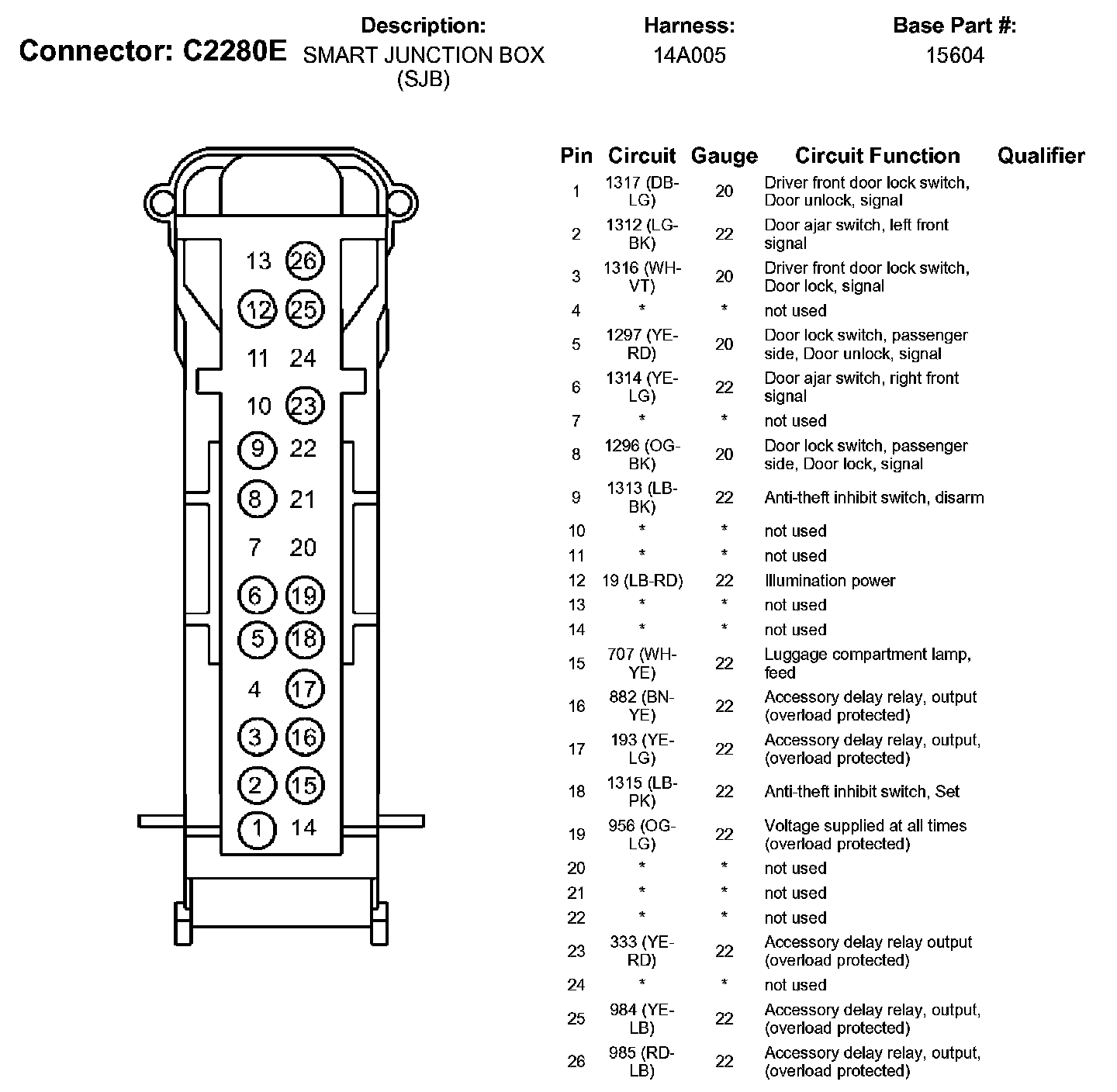 Connector: C2280E

Description:
SMART JUNCTION BOX (SJB)

Harness:
14A005

Base Part #:
15604

13 26
12 25
11 24
10 23
9 22
8 21
7 20
6 19
5 18
4 17
3 16
2 15
1 14

| Pin | Circuit | Gauge | Circuit Function | Qualifier |
|---|---|---|---|---|
| 1 | 1317 (DB-LG) | 20 | Driver front door lock switch, Door unlock, signal | |
| 2 | 1312 (LG-BK) | 22 | Door ajar switch, left front signal | |
| 3 | 1316 (WH-VT) | 20 | Driver front door lock switch, Door lock, signal | |
| 4 | * | * | not used | |
| 5 | 1297 (YE-RD) | 20 | Door lock switch, passenger side, Door unlock, signal | |
| 6 | 1314 (YE-LG) | 22 | Door ajar switch, right front signal | |
| 7 | * | * | not used | |
| 8 | 1296 (OG-BK) | 20 | Door lock switch, passenger side, Door lock, signal | |
| 9 | 1313 (LB-BK) | 22 | Anti-theft inhibit switch, disarm | |
| 10 | * | * | not used | |
| 11 | * | * | not used | |
| 12 | 19 (LB-RD) | 22 | Illumination power | |
| 13 | * | * | not used | |
| 14 | * | * | not used | |
| 15 | 707 (WH-YE) | 22 | Luggage compartment lamp, feed | |
| 16 | 882 (BN-YE) | 22 | Accessory delay relay, output (overload protected) | |
| 17 | 193 (YE-LG) | 22 | Accessory delay relay, output, (overload protected) | |
| 18 | 1315 (LB-PK) | 22 | Anti-theft inhibit switch, Set | |
| 19 | 956 (OG-LG) | 22 | Voltage supplied at all times (overload protected) | |
| 20 | * | * | not used | |
| 21 | * | * | not used | |
| 22 | * | * | not used | |
| 23 | 333 (YE-RD) | 22 | Accessory delay relay output (overload protected) | |
| 24 | * | * | not used | |
| 25 | 984 (YE-LB) | 22 | Accessory delay relay, output, (overload protected) | |
| 26 | 985 (RD-LB) | 22 | Accessory delay relay, output, (overload protected) | |