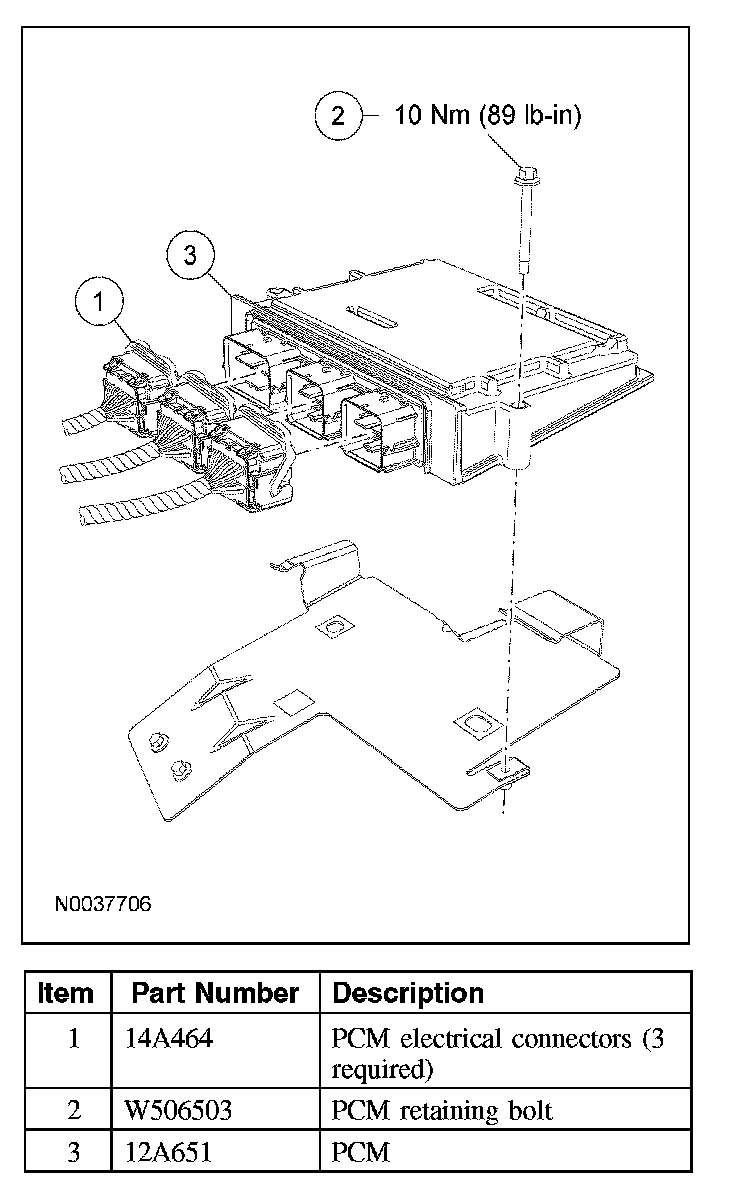 2 10 Nm (89 lb-in)

3

1

N0037706

| Item | Part Number | Description |
|---|---|---|
| 1 | 14A464 | PCM electrical connectors (3 required) |
| 2 | W506503 | PCM retaining bolt |
| 3 | 12A651 | PCM |