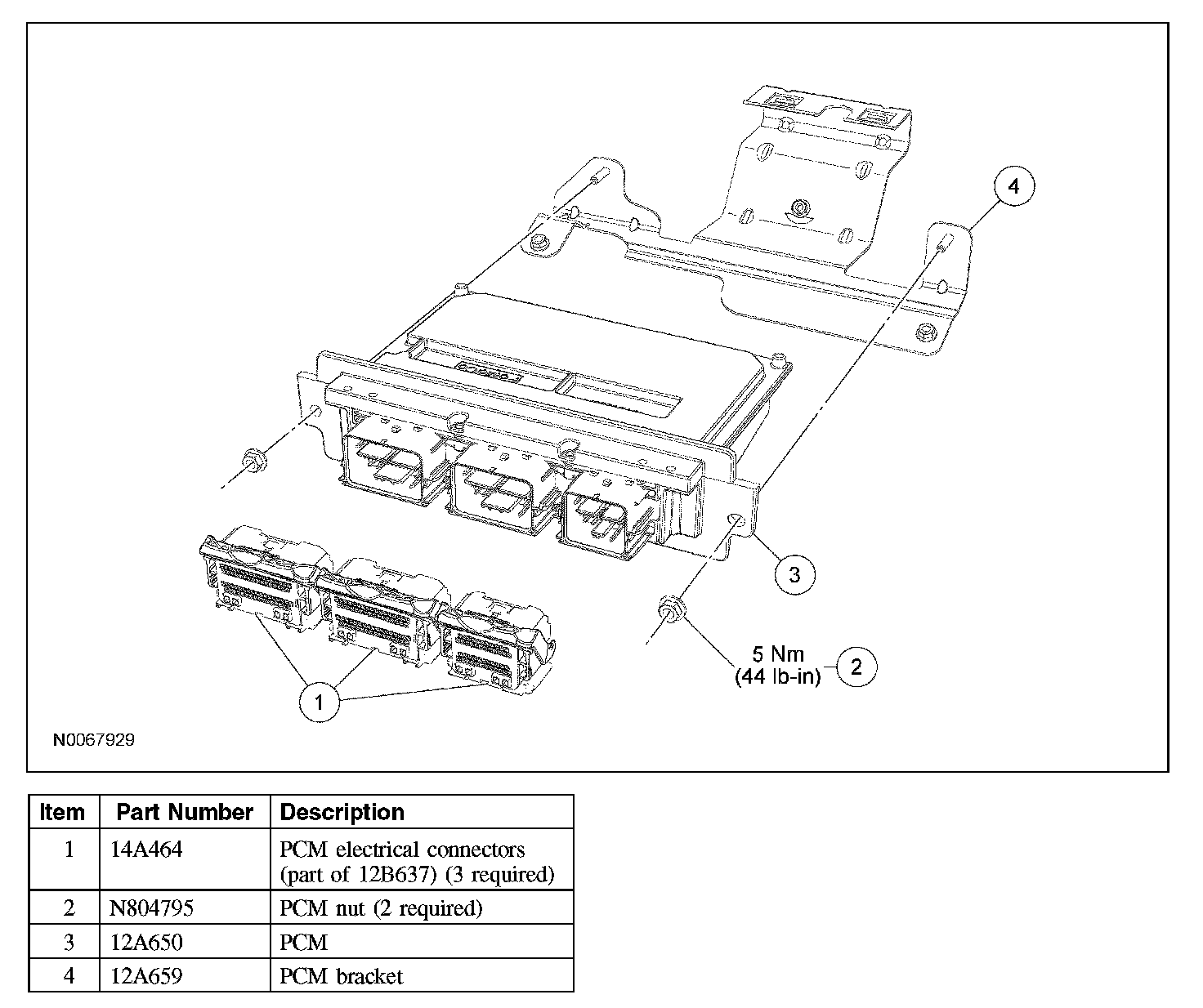 4

3

5 Nm
(44 lb-in)

2

1

N0067929

| Item | Part Number | Description |
|---|---|---|
| 1 | 14A464 | PCM electrical connectors (part of 12B637) (3 required) |
| 2 | N804795 | PCM nut (2 required) |
| 3 | 12A650 | PCM |
| 4 | 12A659 | PCM bracket |