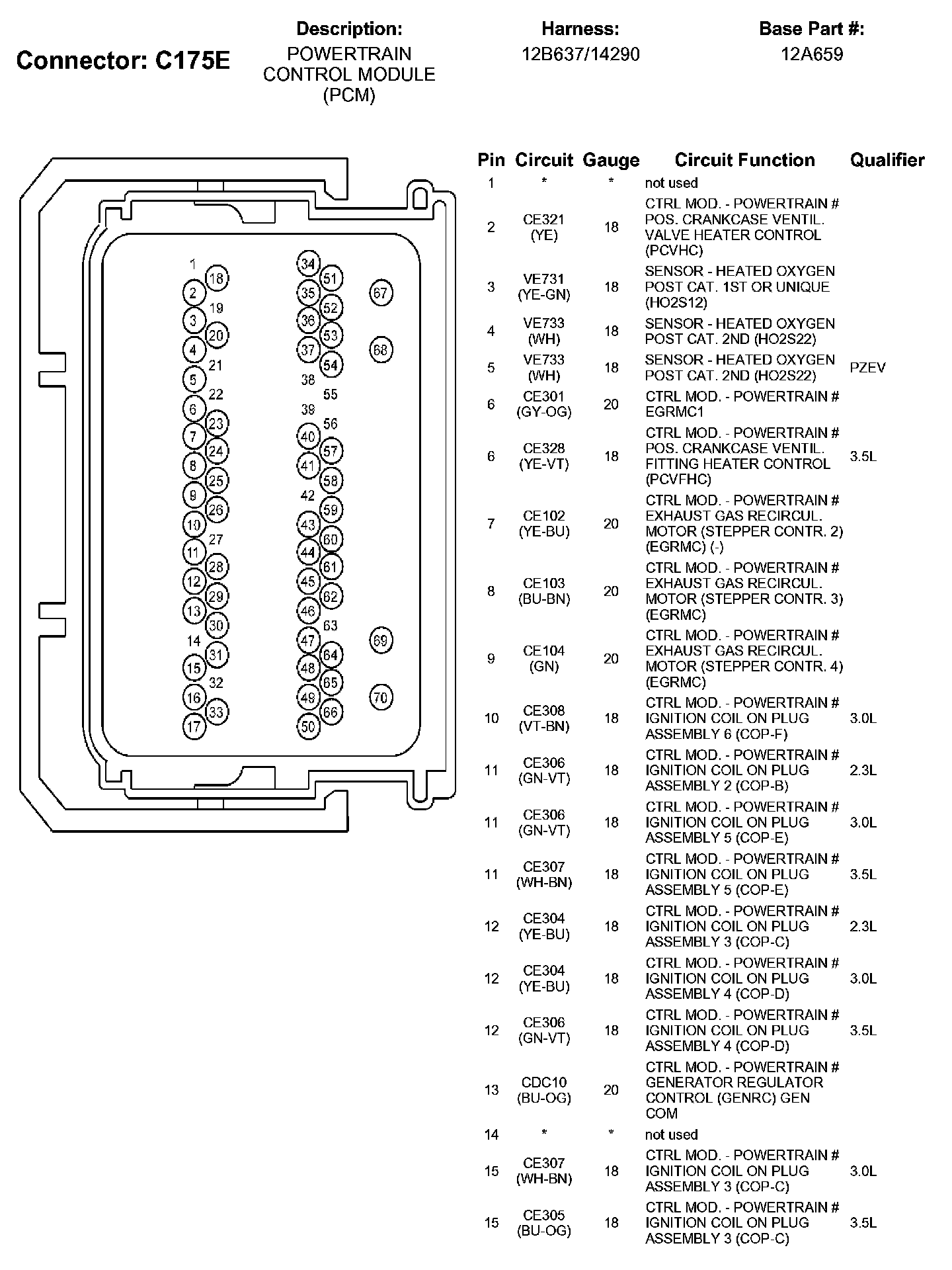 Connector: C175E

Description:
POWERTRAIN CONTROL MODULE (PCM)

Harness:
12B637/14290

Base Part #:
12A659

1 18 2 19 3 20 4 21 5 22 6 23 7 24 8 25 9 26 10 27 11 28 12 29 13 30 14 31 15 32 16 33 17
34 51 35 52 36 53 37 54 38 55 39 56 40 57 41 58 42 59 43 60 44 61 45 62 46 63 47 64 48 65 49 66 50
67 68 69 70

| Pin | Circuit | Gauge | Circuit Function | Qualifier |
|---|---|---|---|---|
| 1 | * | * | not used | |
| 2 | CE321 (YE) | 18 | CTRL MOD. - POWERTRAIN # POS. CRANKCASE VENTIL. VALVE HEATER CONTROL (PCVHC) | |
| 3 | VE731 (YE-GN) | 18 | SENSOR - HEATED OXYGEN POST CAT. 1ST OR UNIQUE (HO2S12) | |
| 4 | VE733 (WH) | 18 | SENSOR - HEATED OXYGEN POST CAT. 2ND (HO2S22) | |
| 5 | VE733 (WH) | 18 | SENSOR - HEATED OXYGEN POST CAT. 2ND (HO2S22) | PZEV |
| 6 | CE301 (GY-OG) | 20 | CTRL MOD. - POWERTRAIN # EGRMC1 | |
| 6 | CE328 (YE-VT) | 18 | CTRL MOD. - POWERTRAIN # POS. CRANKCASE VENTIL. FITTING HEATER CONTROL (PCVFHC) | 3.5L |
| 7 | CE102 (YE-BU) | 20 | CTRL MOD. - POWERTRAIN # EXHAUST GAS RECIRCUL. MOTOR (STEPPER CONTR. 2) (EGRMC) (-) | |
| 8 | CE103 (BU-BN) | 20 | CTRL MOD. - POWERTRAIN # EXHAUST GAS RECIRCUL. MOTOR (STEPPER CONTR. 3) (EGRMC) | |
| 9 | CE104 (GN) | 20 | CTRL MOD. - POWERTRAIN # EXHAUST GAS RECIRCUL. MOTOR (STEPPER CONTR. 4) (EGRMC) | |
| 10 | CE308 (VT-BN) | 18 | CTRL MOD. - POWERTRAIN # IGNITION COIL ON PLUG ASSEMBLY 6 (COP-F) | 3.0L |
| 11 | CE306 (GN-VT) | 18 | CTRL MOD. - POWERTRAIN # IGNITION COIL ON PLUG ASSEMBLY 2 (COP-B) | 2.3L |
| 11 | CE306 (GN-VT) | 18 | CTRL MOD. - POWERTRAIN # IGNITION COIL ON PLUG ASSEMBLY 5 (COP-E) | 3.0L |
| 11 | CE307 (WH-BN) | 18 | CTRL MOD. - POWERTRAIN # IGNITION COIL ON PLUG ASSEMBLY 5 (COP-E) | 3.5L |
| 12 | CE304 (YE-BU) | 18 | CTRL MOD. - POWERTRAIN # IGNITION COIL ON PLUG ASSEMBLY 3 (COP-C) | 2.3L |
| 12 | CE304 (YE-BU) | 18 | CTRL MOD. - POWERTRAIN # IGNITION COIL ON PLUG ASSEMBLY 4 (COP-D) | 3.0L |
| 12 | CE306 (GN-VT) | 18 | CTRL MOD. - POWERTRAIN # IGNITION COIL ON PLUG ASSEMBLY 4 (COP-D) | 3.5L |
| 13 | CDC10 (BU-OG) | 20 | CTRL MOD. - POWERTRAIN # GENERATOR REGULATOR CONTROL (GENRC) GEN COM | |
| 14 | * | * | not used | |
| 15 | CE307 (WH-BN) | 18 | CTRL MOD. - POWERTRAIN # IGNITION COIL ON PLUG ASSEMBLY 3 (COP-C) | 3.0L |
| 15 | CE305 (BU-OG) | 18 | CTRL MOD. - POWERTRAIN # IGNITION COIL ON PLUG ASSEMBLY 3 (COP-C) | 3.5L |