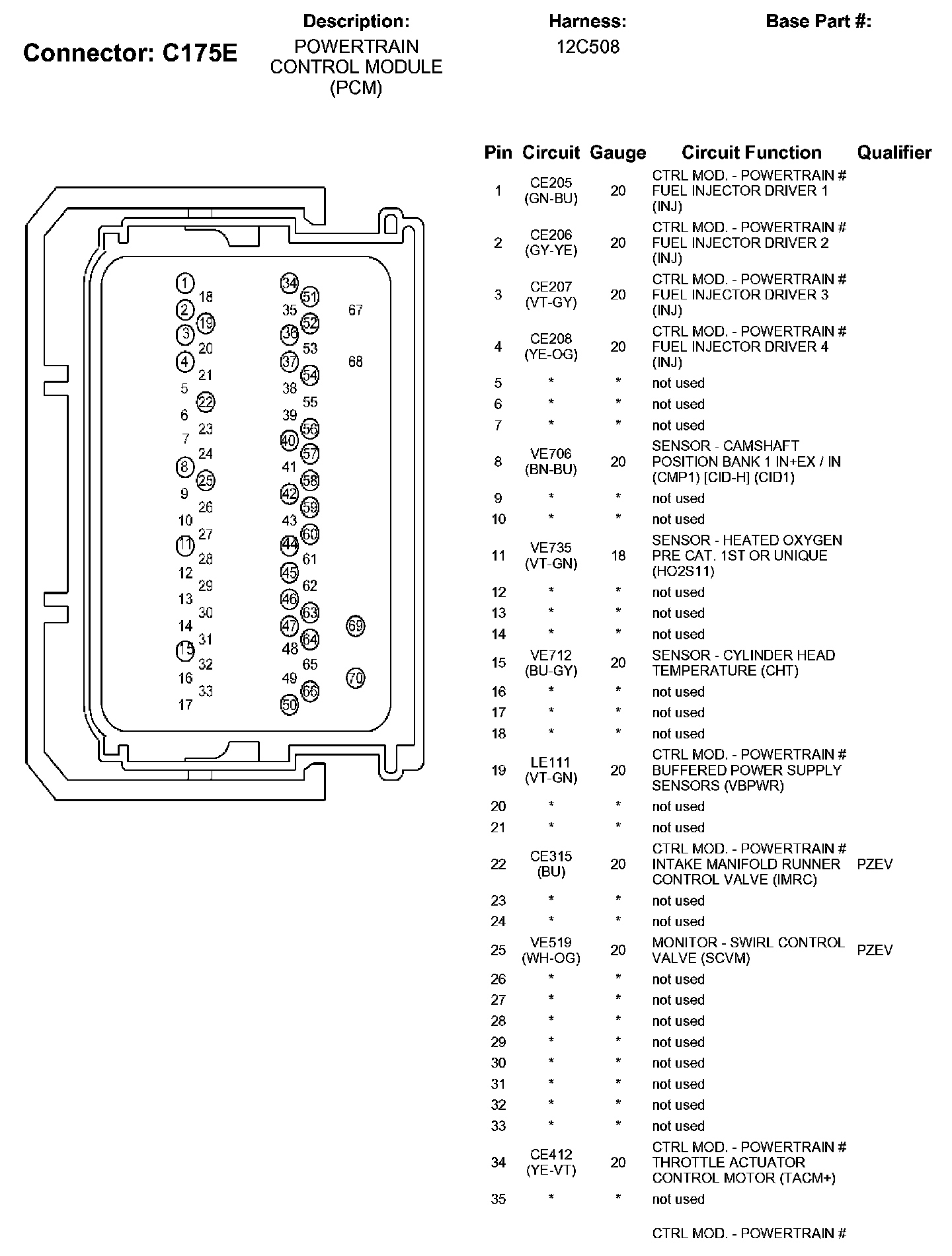 Connector: C175E

Description:
POWERTRAIN CONTROL MODULE (PCM)

Harness:
12C508

Base Part #:

1 18 2 19 3 20 4 21 5 22 6 23 7 24 8 25 9 26 10 27 11 28 12 29 13 30 14 31 15 32 16 33 17

34 51 35 52 36 53 37 54 38 55 39 56 40 57 41 58 42 59 43 60 44 61 45 62 46 63 47 64 48 65 49 66 50

67 68 69 70

| Pin | Circuit | Gauge | Circuit Function | Qualifier |
|---|---|---|---|---|
| 1 | CE205 (GN-BU) | 20 | CTRL MOD. - POWERTRAIN # FUEL INJECTOR DRIVER 1 (INJ) | |
| 2 | CE206 (GY-YE) | 20 | CTRL MOD. - POWERTRAIN # FUEL INJECTOR DRIVER 2 (INJ) | |
| 3 | CE207 (VT-GY) | 20 | CTRL MOD. - POWERTRAIN # FUEL INJECTOR DRIVER 3 (INJ) | |
| 4 | CE208 (YE-OG) | 20 | CTRL MOD. - POWERTRAIN # FUEL INJECTOR DRIVER 4 (INJ) | |
| 5 | * | * | not used | |
| 6 | * | * | not used | |
| 7 | * | * | not used | |
| 8 | VE706 (BN-BU) | 20 | SENSOR - CAMSHAFT POSITION BANK 1 IN+EX / IN (CMP1) [CID-H] (CID1) | |
| 9 | * | * | not used | |
| 10 | * | * | not used | |
| 11 | VE735 (VT-GN) | 18 | SENSOR - HEATED OXYGEN PRE CAT. 1ST OR UNIQUE (HO2S11) | |
| 12 | * | * | not used | |
| 13 | * | * | not used | |
| 14 | * | * | not used | |
| 15 | VE712 (BU-GY) | 20 | SENSOR - CYLINDER HEAD TEMPERATURE (CHT) | |
| 16 | * | * | not used | |
| 17 | * | * | not used | |
| 18 | * | * | not used | |
| 19 | LE111 (VT-GN) | 20 | CTRL MOD. - POWERTRAIN # BUFFERED POWER SUPPLY SENSORS (VBPWR) | |
| 20 | * | * | not used | |
| 21 | * | * | not used | |
| 22 | CE315 (BU) | 20 | CTRL MOD. - POWERTRAIN # INTAKE MANIFOLD RUNNER CONTROL VALVE (IMRC) | PZEV |
| 23 | * | * | not used | |
| 24 | * | * | not used | |
| 25 | VE519 (WH-OG) | 20 | MONITOR - SWIRL CONTROL VALVE (SCVM) | PZEV |
| 26 | * | * | not used | |
| 27 | * | * | not used | |
| 28 | * | * | not used | |
| 29 | * | * | not used | |
| 30 | * | * | not used | |
| 31 | * | * | not used | |
| 32 | * | * | not used | |
| 33 | * | * | not used | |
| 34 | CE412 (YE-VT) | 20 | CTRL MOD. - POWERTRAIN # THROTTLE ACTUATOR CONTROL MOTOR (TACM+) | |
| 35 | * | * | not used | |
| | | | CTRL MOD. - POWERTRAIN # | |