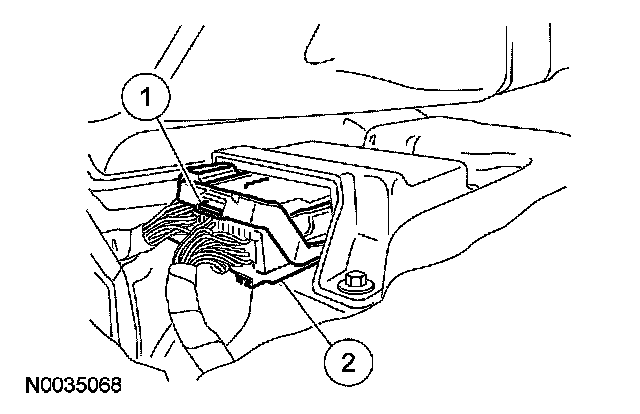 1

2

N0035068