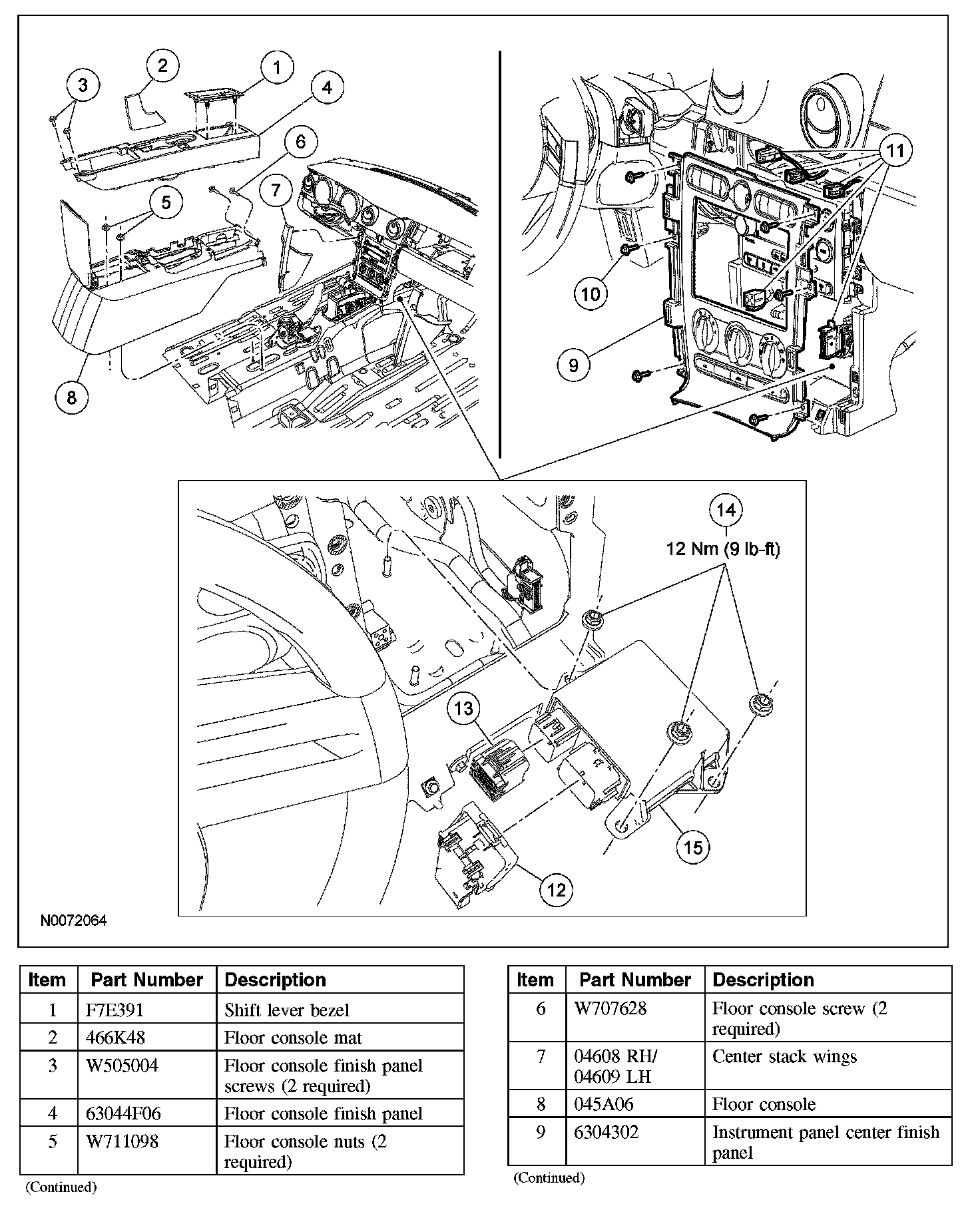 3 2 1 4 6 5 7 8

11 10 9

14
12 Nm (9 lb-ft)

13 15 12

N0072064

| Item | Part Number | Description |
|---|---|---|
| 1 | F7E391 | Shift lever bezel |
| 2 | 466K48 | Floor console mat |
| 3 | W505004 | Floor console finish panel screws (2 required) |
| 4 | 63044F06 | Floor console finish panel |
| 5 | W711098 | Floor console nuts (2 required) |

(Continued)

| Item | Part Number | Description |
|---|---|---|
| 6 | W707628 | Floor console screw (2 required) |
| 7 | 04608 RH/ 04609 LH | Center stack wings |
| 8 | 045A06 | Floor console |
| 9 | 6304302 | Instrument panel center finish panel |

(Continued)