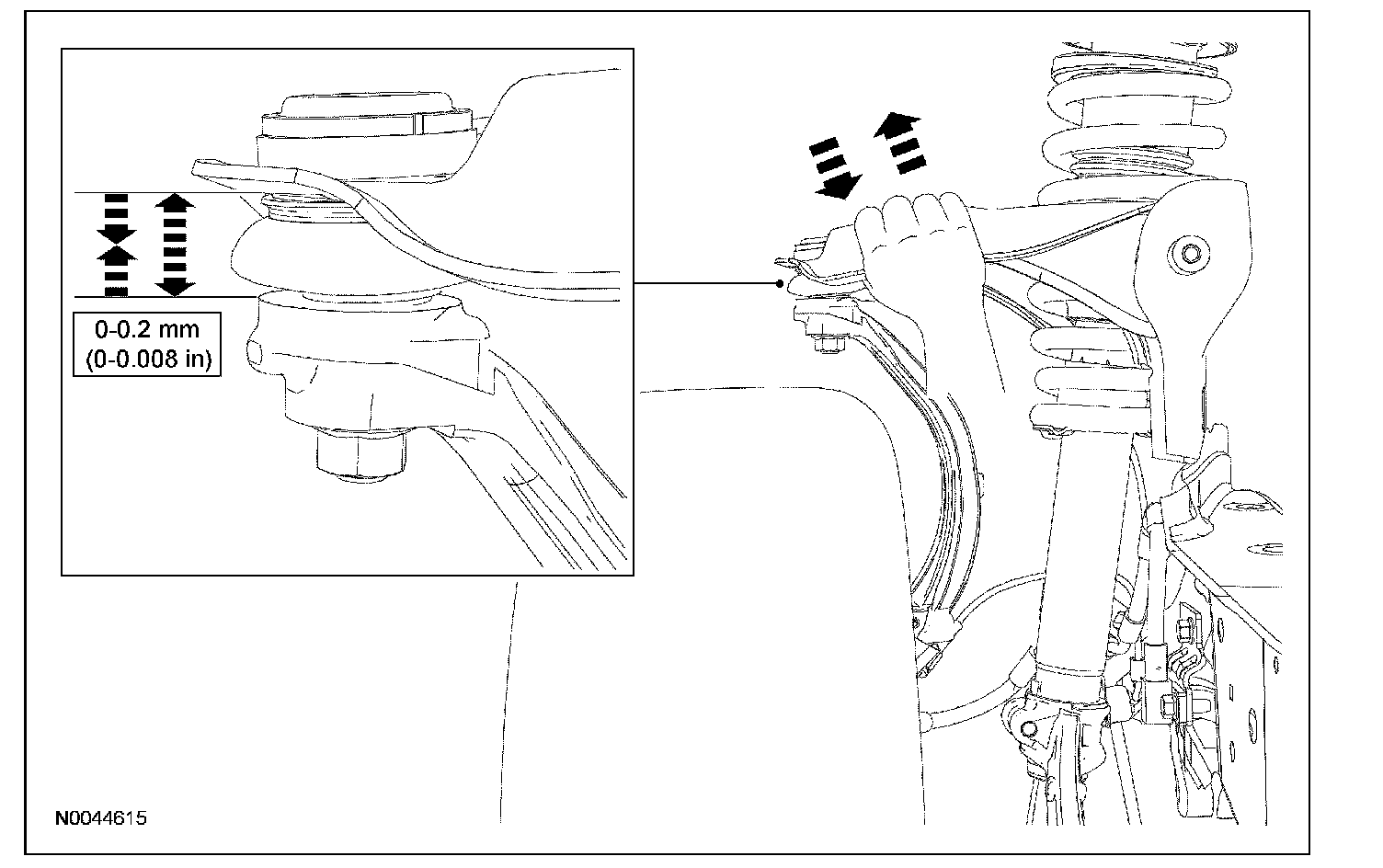 0-0.2 mm
(0-0.008 in)

N0044615