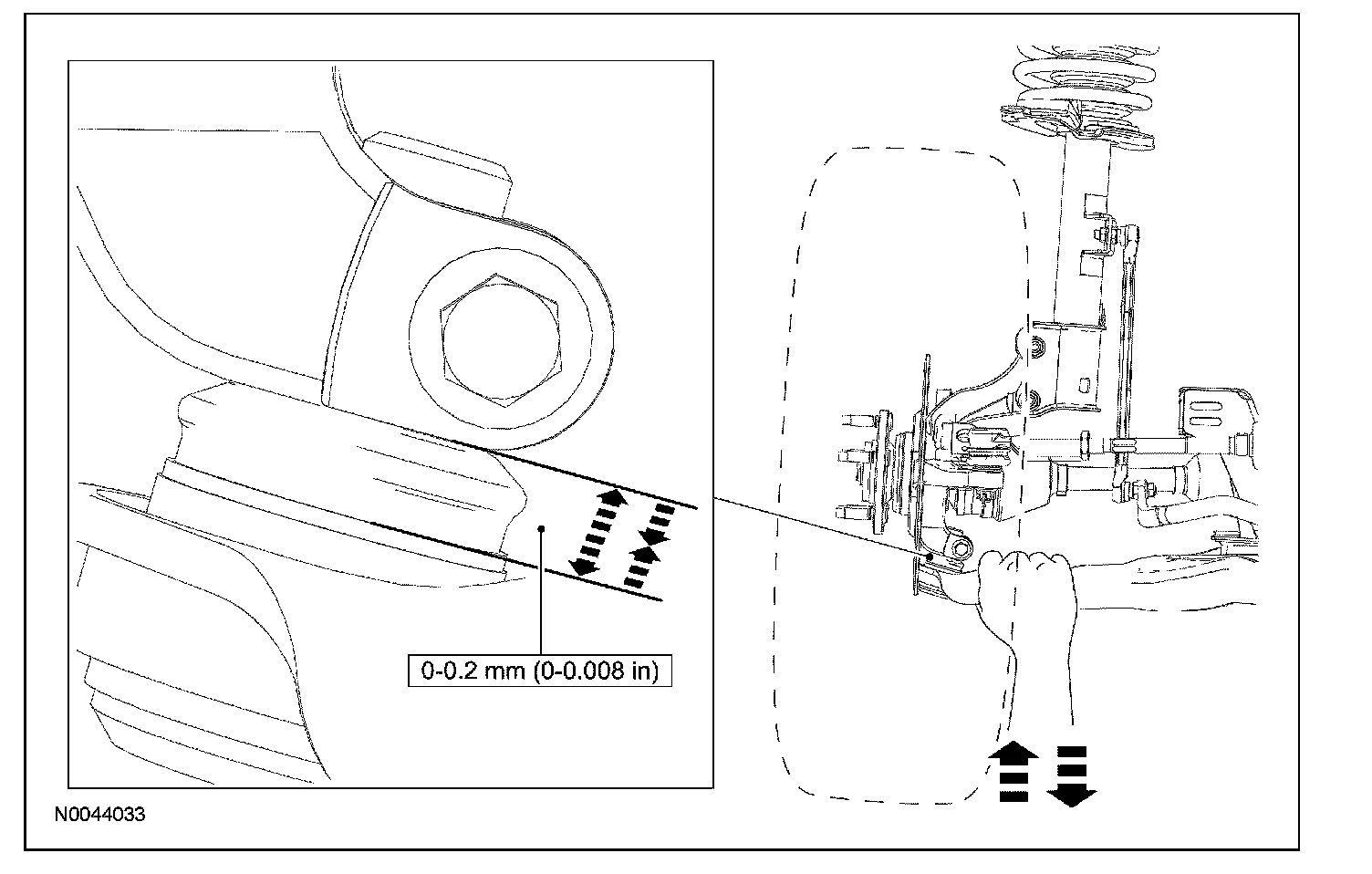 0-0.2 mm (0-0.008 in)

N0044033