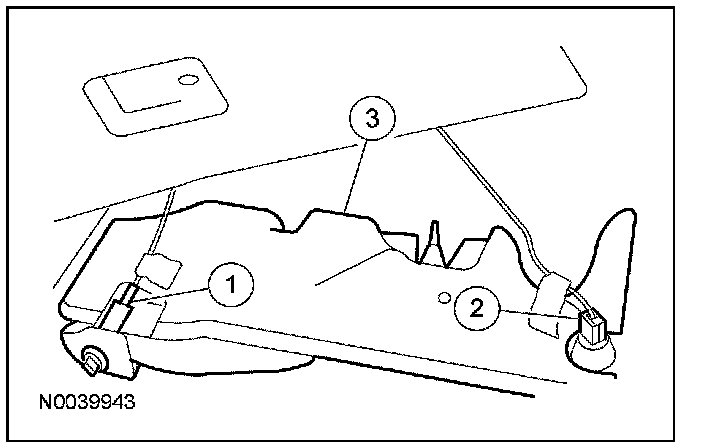 3

1

2

N0039943