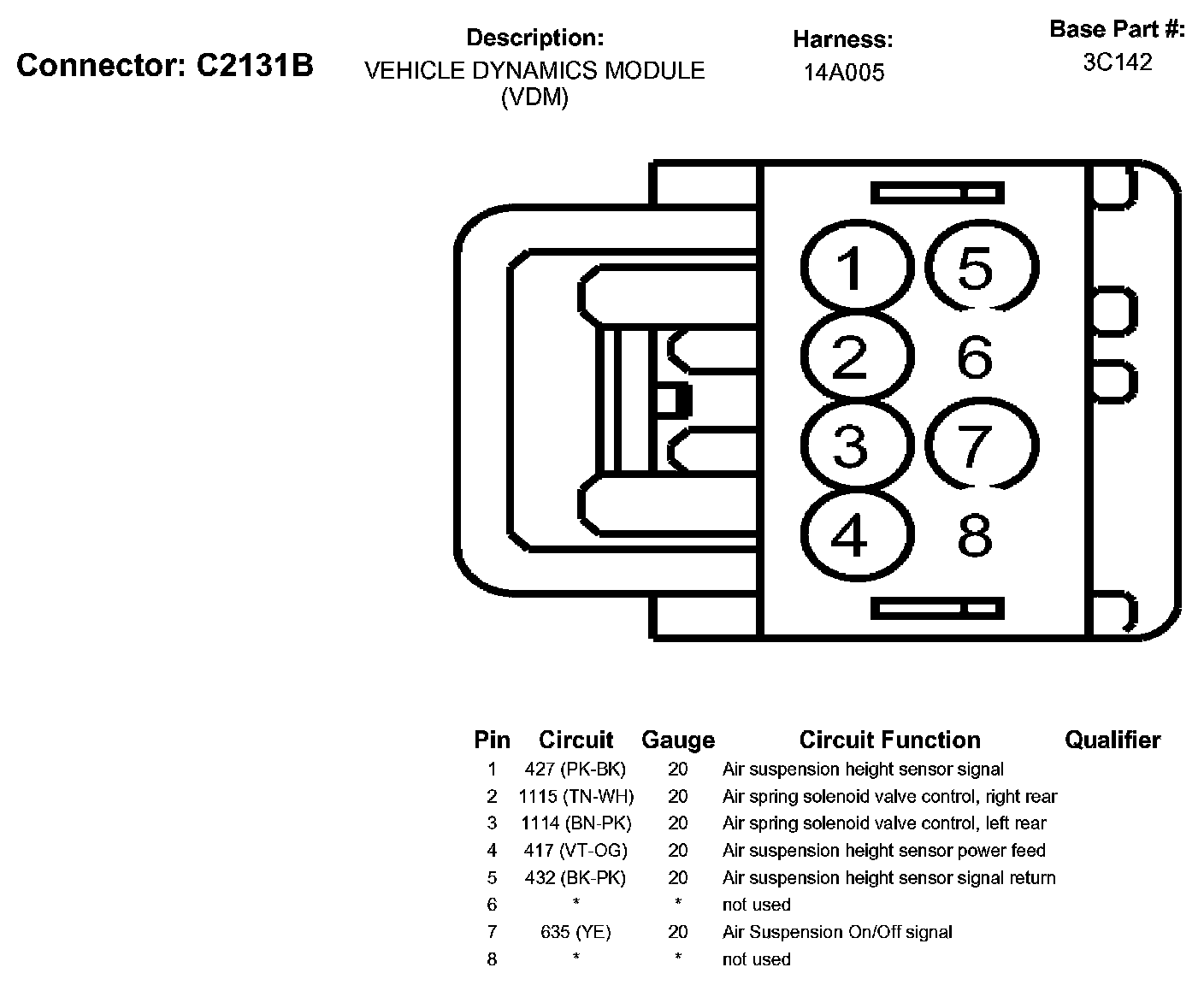 Connector: C2131B

Description:
VEHICLE DYNAMICS MODULE (VDM)

Harness:
14A005

Base Part #:
3C142

1 5
2 6
3 7
4 8

| Pin | Circuit | Gauge | Circuit Function | Qualifier |
|---|---|---|---|---|
| 1 | 427 (PK-BK) | 20 | Air suspension height sensor signal | |
| 2 | 1115 (TN-WH) | 20 | Air spring solenoid valve control, right rear | |
| 3 | 1114 (BN-PK) | 20 | Air spring solenoid valve control, left rear | |
| 4 | 417 (VT-OG) | 20 | Air suspension height sensor power feed | |
| 5 | 432 (BK-PK) | 20 | Air suspension height sensor signal return | |
| 6 | * | * | not used | |
| 7 | 635 (YE) | 20 | Air Suspension On/Off signal | |
| 8 | * | * | not used | |