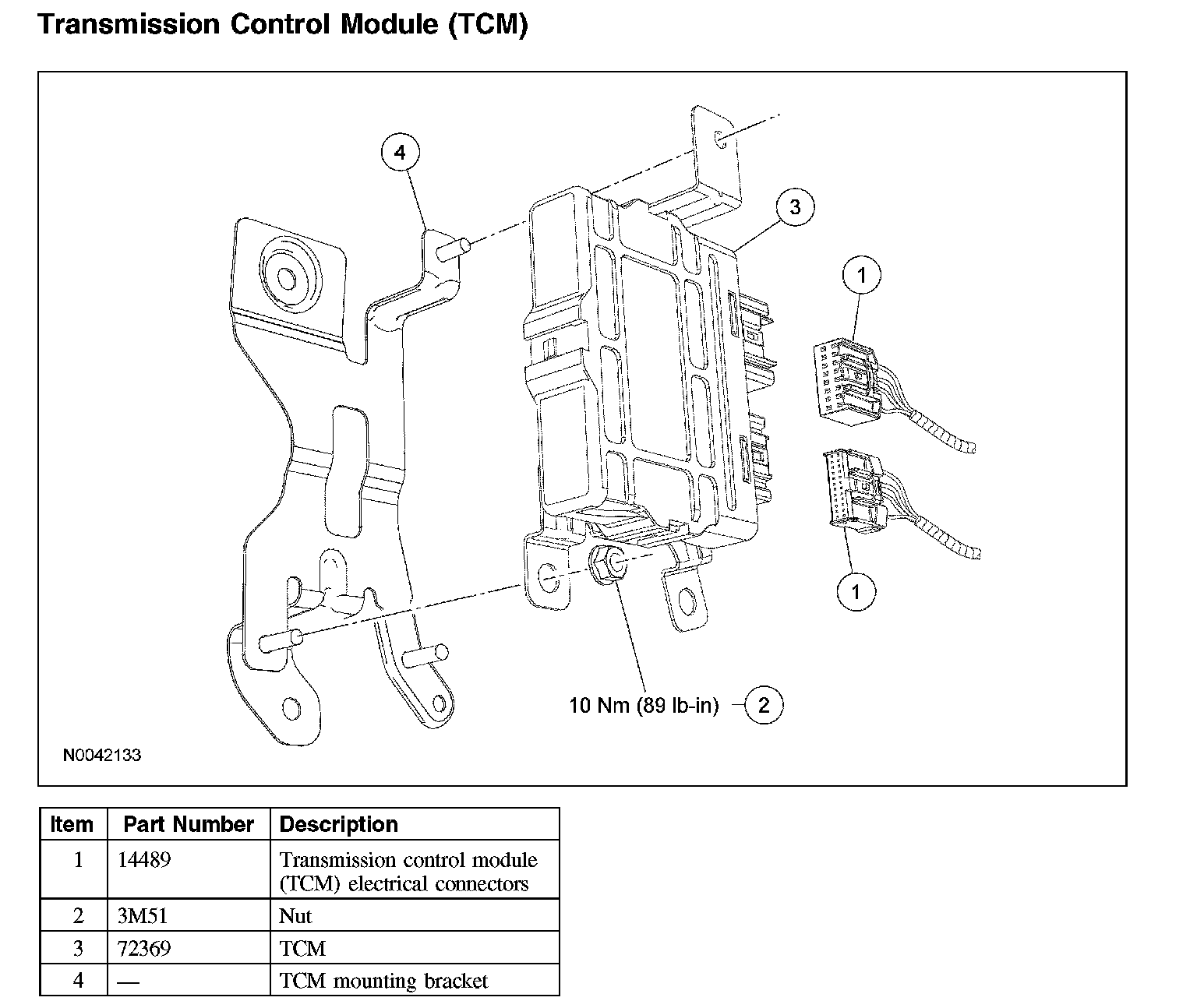 Transmission Control Module (TCM)

4

3

1

1

10 Nm (89 lb-in) 2

N0042133

| Item | Part Number | Description |
|---|---|---|
| 1 | 14489 | Transmission control module (TCM) electrical connectors |
| 2 | 3M51 | Nut |
| 3 | 72369 | TCM |
| 4 | — | TCM mounting bracket |