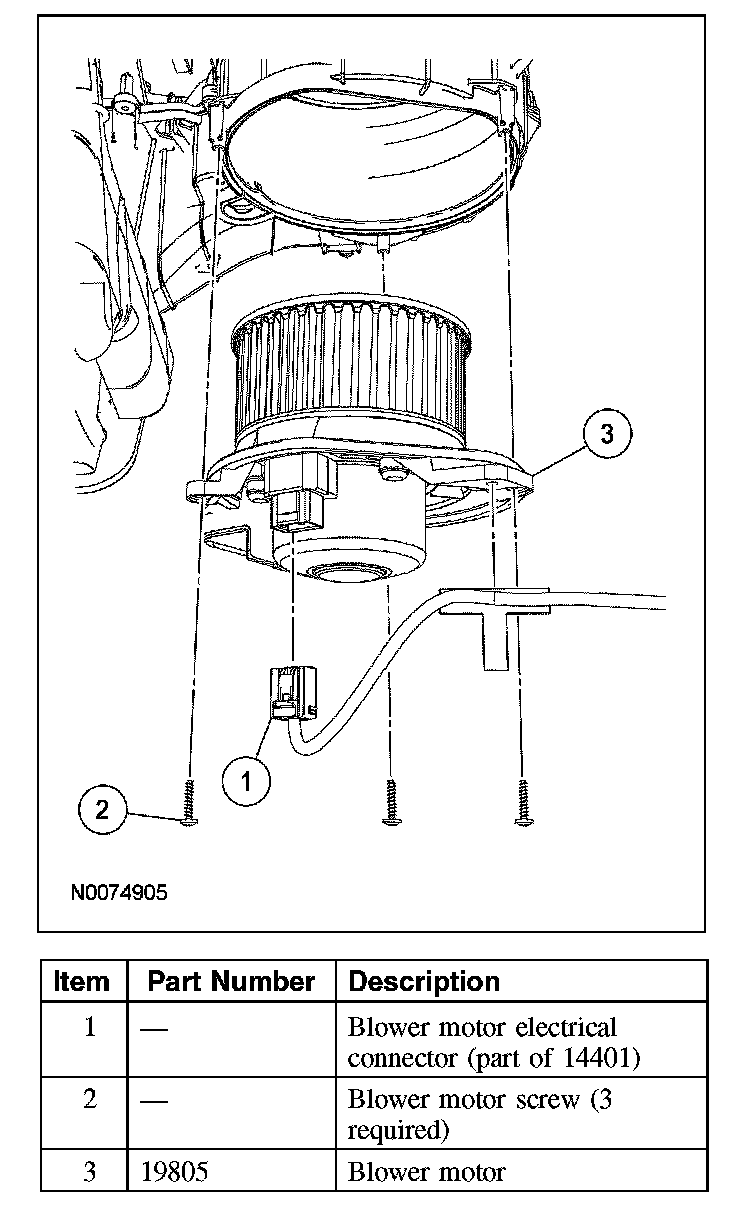 3

1

2

N0074905

| Item | Part Number | Description |
|---|---|---|
| 1 | — | Blower motor electrical connector (part of 14401) |
| 2 | — | Blower motor screw (3 required) |
| 3 | 19805 | Blower motor |