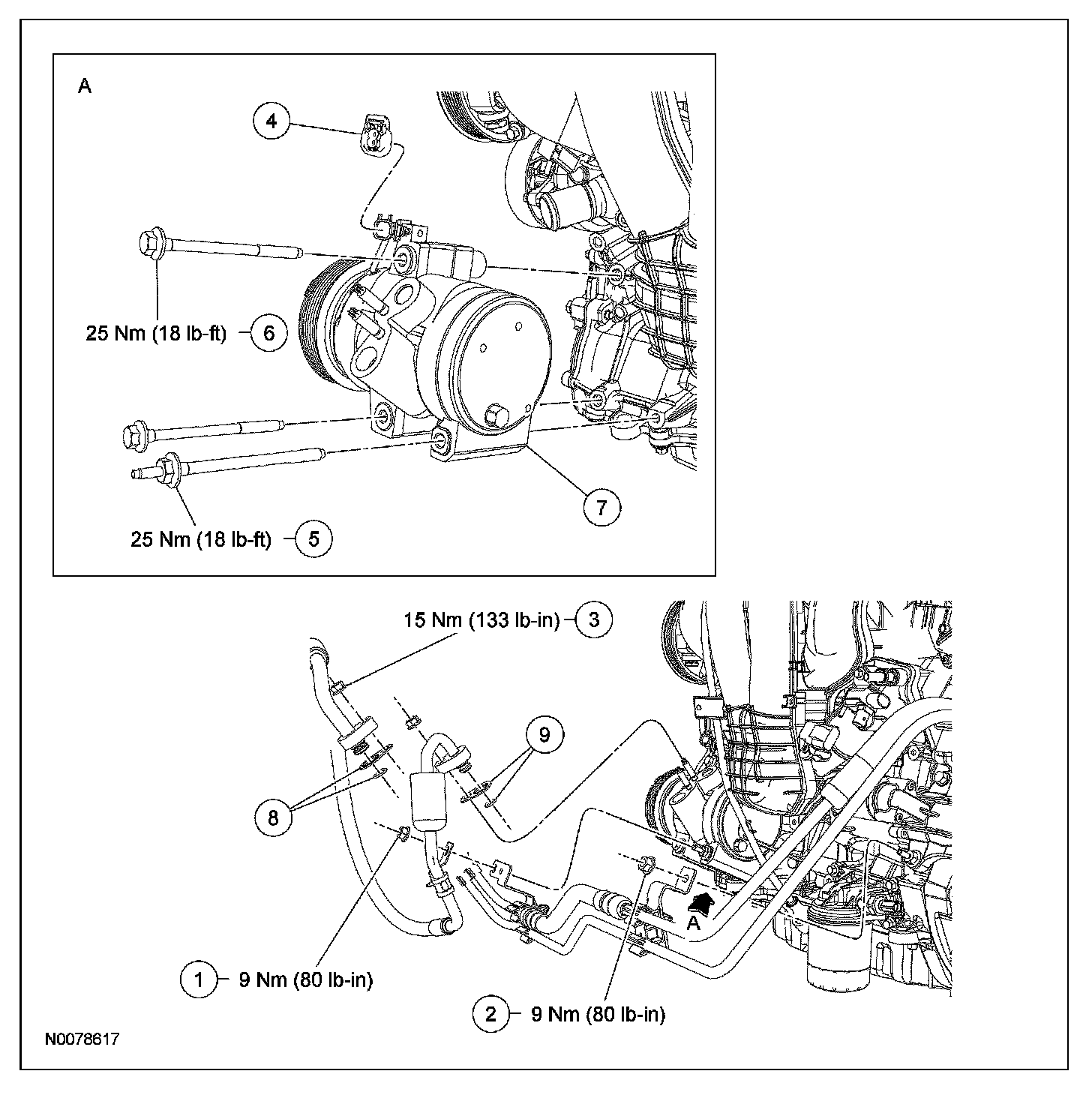 A

4

25 Nm (18 lb-ft) 6

7

25 Nm (18 lb-ft) 5

15 Nm (133 lb-in) 3

9

8

A

1 9 Nm (80 lb-in)

2 9 Nm (80 lb-in)

N0078617