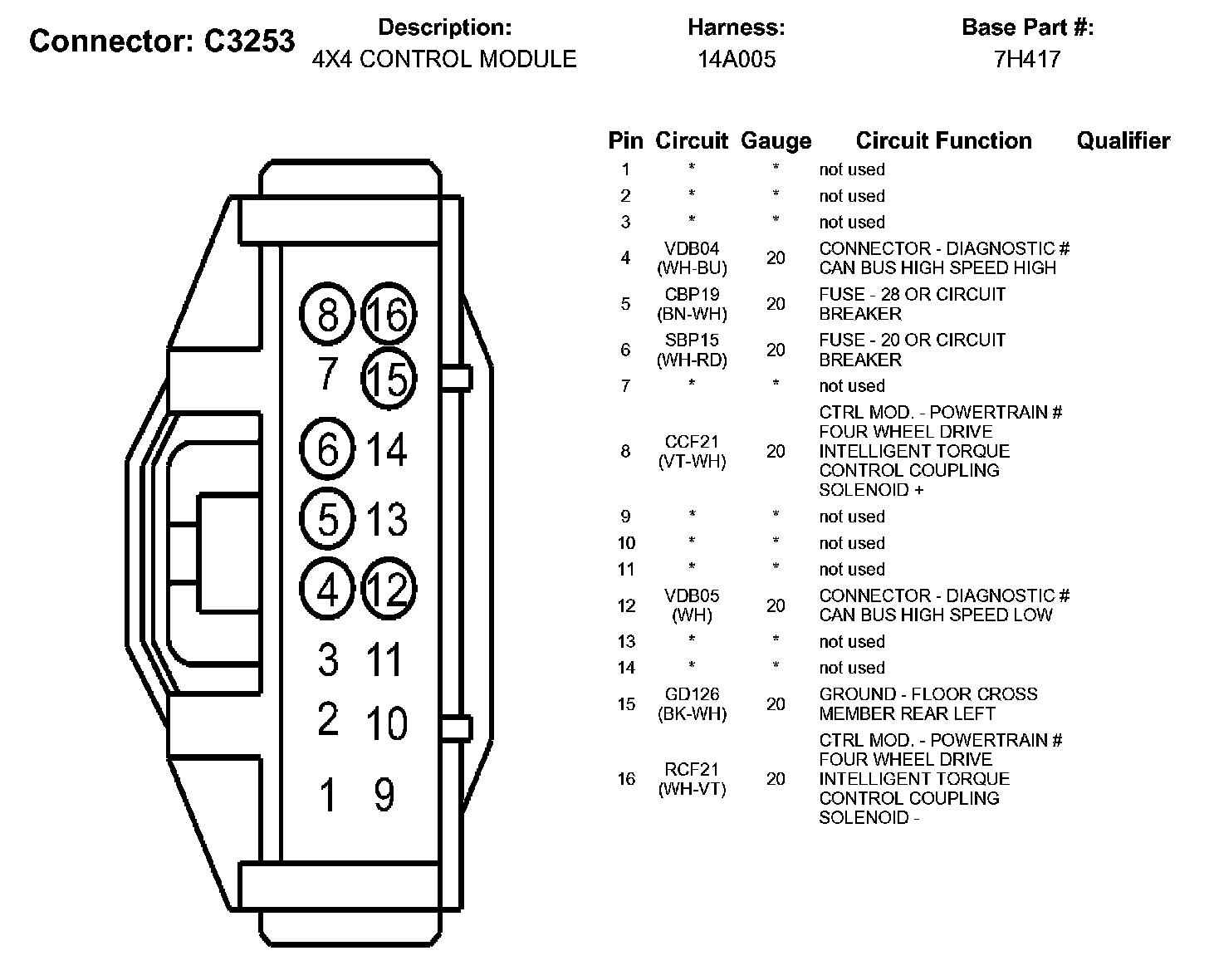 Connector: C3253

Description:
4X4 CONTROL MODULE

Harness:
14A005

Base Part #:
7H417

8 16
7 15
6 14
5 13
4 12
3 11
2 10
1 9

| Pin | Circuit | Gauge | Circuit Function | Qualifier |
|---|---|---|---|---|
| 1 | * | * | not used | |
| 2 | * | * | not used | |
| 3 | * | * | not used | |
| 4 | VDB04 (WH-BU) | 20 | CONNECTOR - DIAGNOSTIC # CAN BUS HIGH SPEED HIGH | |
| 5 | CBP19 (BN-WH) | 20 | FUSE - 28 OR CIRCUIT BREAKER | |
| 6 | SBP15 (WH-RD) | 20 | FUSE - 20 OR CIRCUIT BREAKER | |
| 7 | * | * | not used | |
| 8 | CCF21 (VT-WH) | 20 | CTRL MOD. - POWERTRAIN # FOUR WHEEL DRIVE INTELLIGENT TORQUE CONTROL COUPLING SOLENOID + | |
| 9 | * | * | not used | |
| 10 | * | * | not used | |
| 11 | * | * | not used | |
| 12 | VDB05 (WH) | 20 | CONNECTOR - DIAGNOSTIC # CAN BUS HIGH SPEED LOW | |
| 13 | * | * | not used | |
| 14 | * | * | not used | |
| 15 | GD126 (BK-WH) | 20 | GROUND - FLOOR CROSS MEMBER REAR LEFT | |
| 16 | RCF21 (WH-VT) | 20 | CTRL MOD. - POWERTRAIN # FOUR WHEEL DRIVE INTELLIGENT TORQUE CONTROL COUPLING SOLENOID - | |