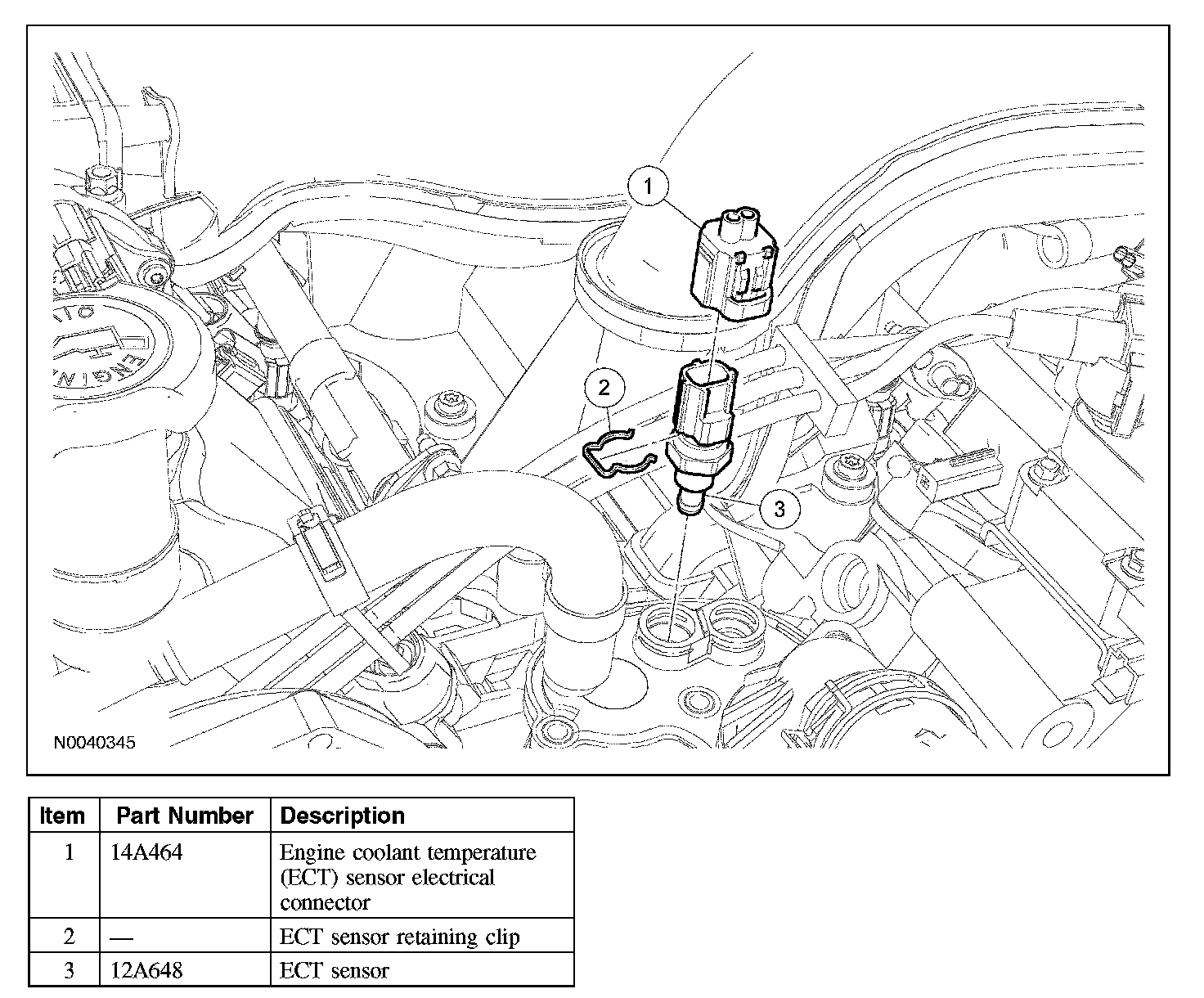 1

2

3

ENGINE OIL

N0040345

| Item | Part Number | Description |
|---|---|---|
| 1 | 14A464 | Engine coolant temperature (ECT) sensor electrical connector |
| 2 | — | ECT sensor retaining clip |
| 3 | 12A648 | ECT sensor |