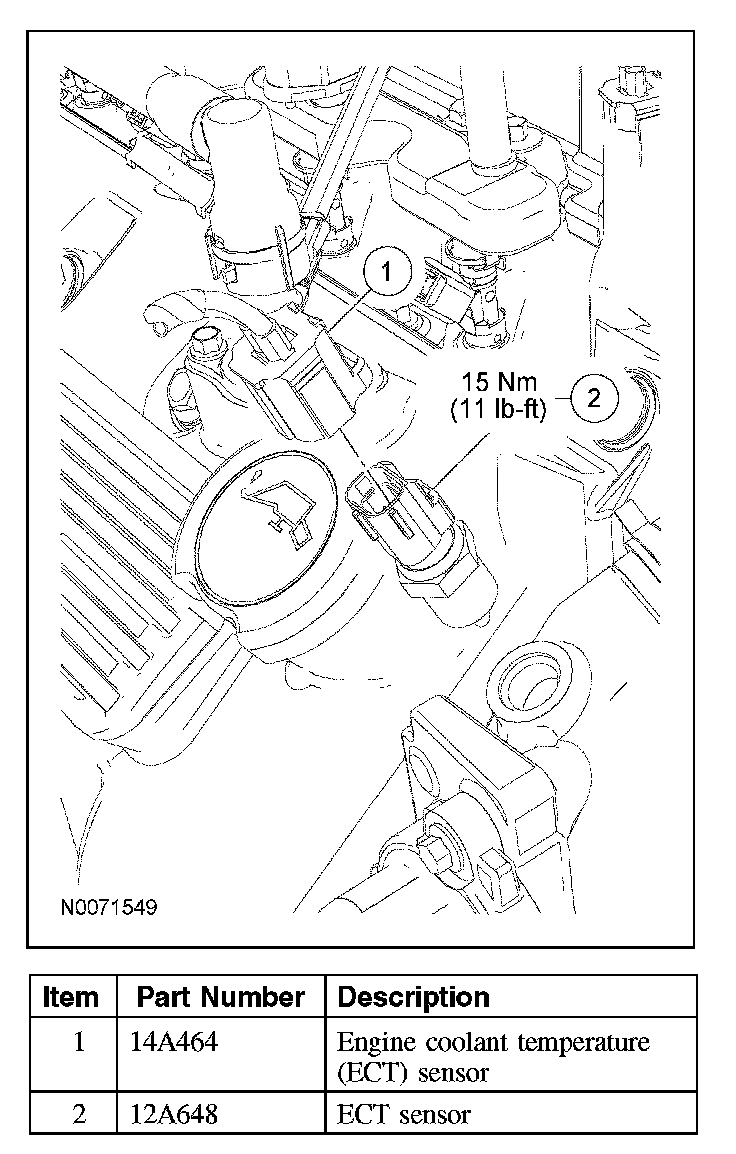 1

15 Nm
(11 lb-ft)

2

N0071549

| Item | Part Number | Description |
|---|---|---|
| 1 | 14A464 | Engine coolant temperature (ECT) sensor |
| 2 | 12A648 | ECT sensor |