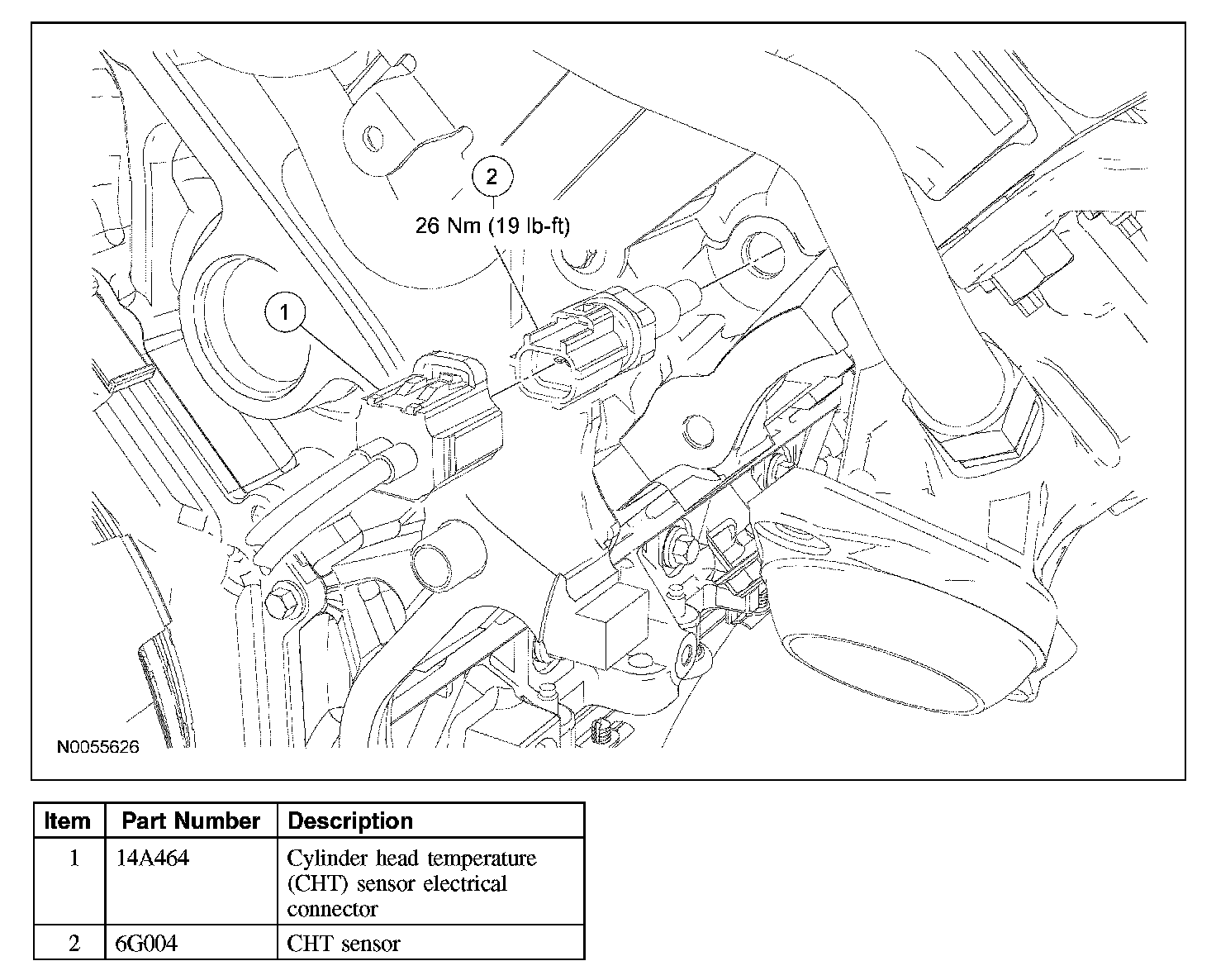 2

26 Nm (19 lb-ft)

1

N0055626

| Item | Part Number | Description |
|---|---|---|
| 1 | 14A464 | Cylinder head temperature (CHT) sensor electrical connector |
| 2 | 6G004 | CHT sensor |