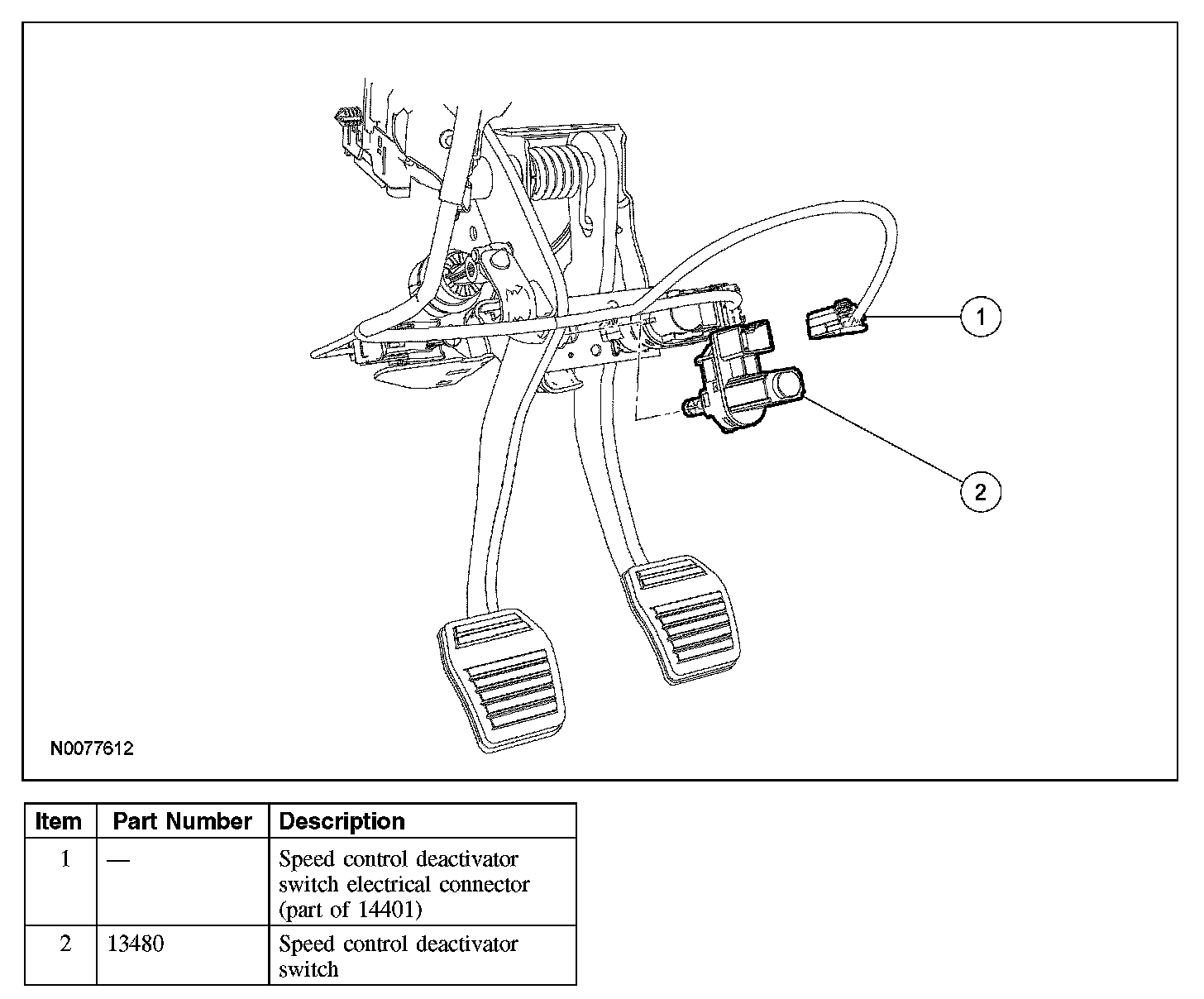 1

2

N0077612

| Item | Part Number | Description |
|---|---|---|
| 1 | — | Speed control deactivator switch electrical connector (part of 14401) |
| 2 | 13480 | Speed control deactivator switch |