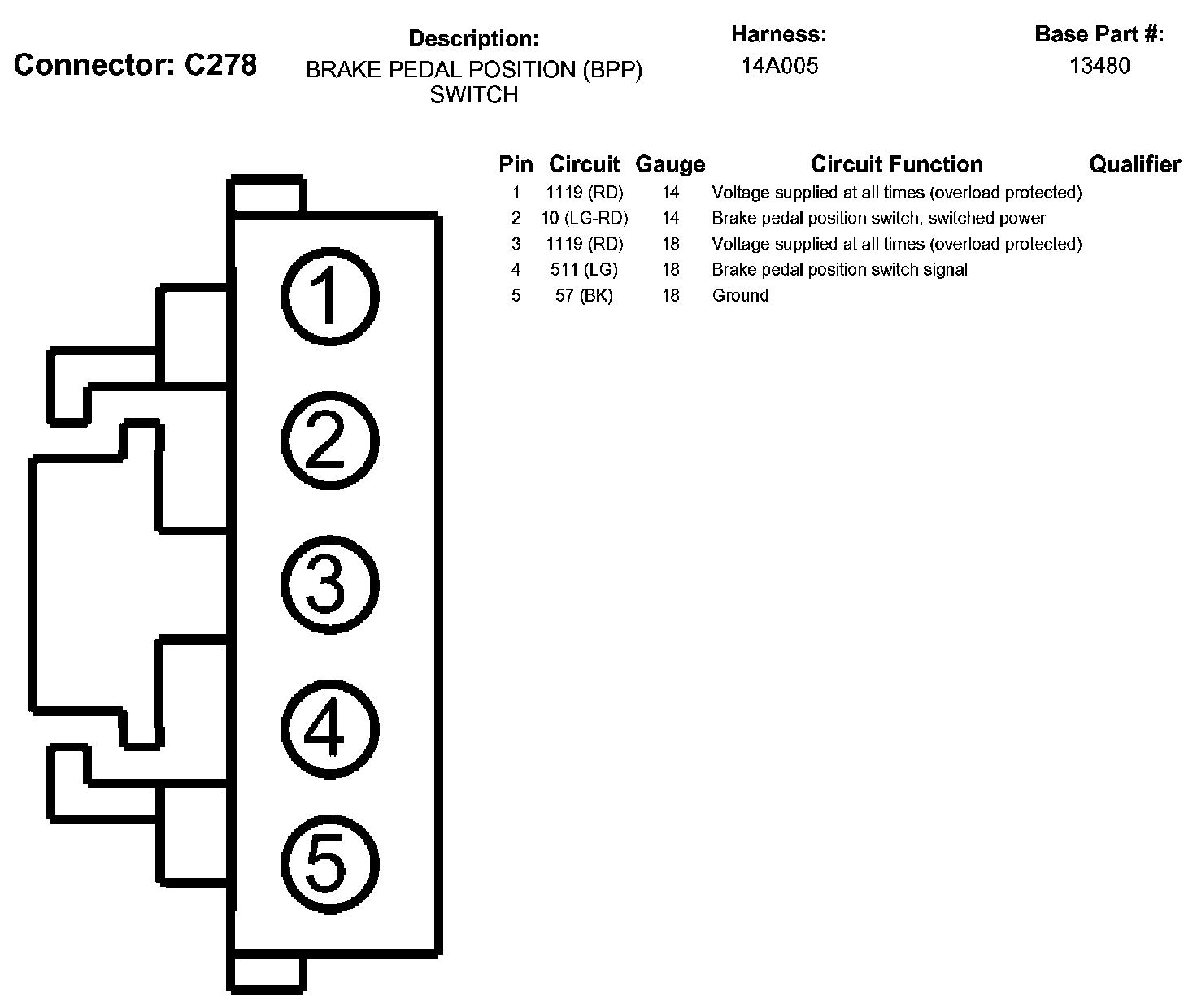 Connector: C278

Description:
BRAKE PEDAL POSITION (BPP) SWITCH

Harness:
14A005

Base Part #:
13480

| Pin | Circuit | Gauge | Circuit Function | Qualifier |
|---|---|---|---|---|
| 1 | 1119 (RD) | 14 | Voltage supplied at all times (overload protected) | |
| 2 | 10 (LG-RD) | 14 | Brake pedal position switch, switched power | |
| 3 | 1119 (RD) | 18 | Voltage supplied at all times (overload protected) | |
| 4 | 511 (LG) | 18 | Brake pedal position switch signal | |
| 5 | 57 (BK) | 18 | Ground | |

1
2
3
4
5