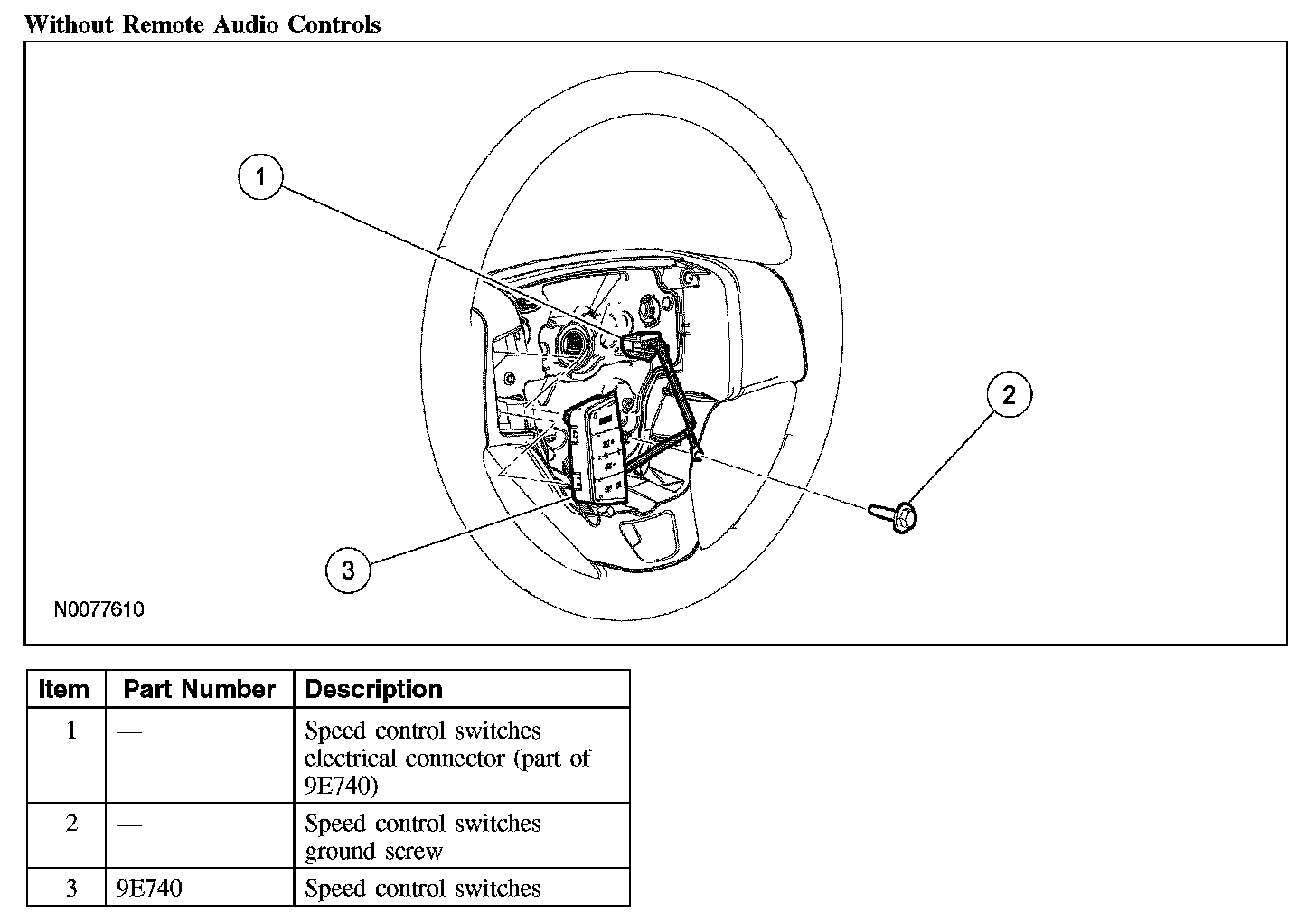 Without Remote Audio Controls

1

2

3

N0077610

| Item | Part Number | Description |
|---|---|---|
| 1 | — | Speed control switches electrical connector (part of 9E740) |
| 2 | — | Speed control switches ground screw |
| 3 | 9E740 | Speed control switches |