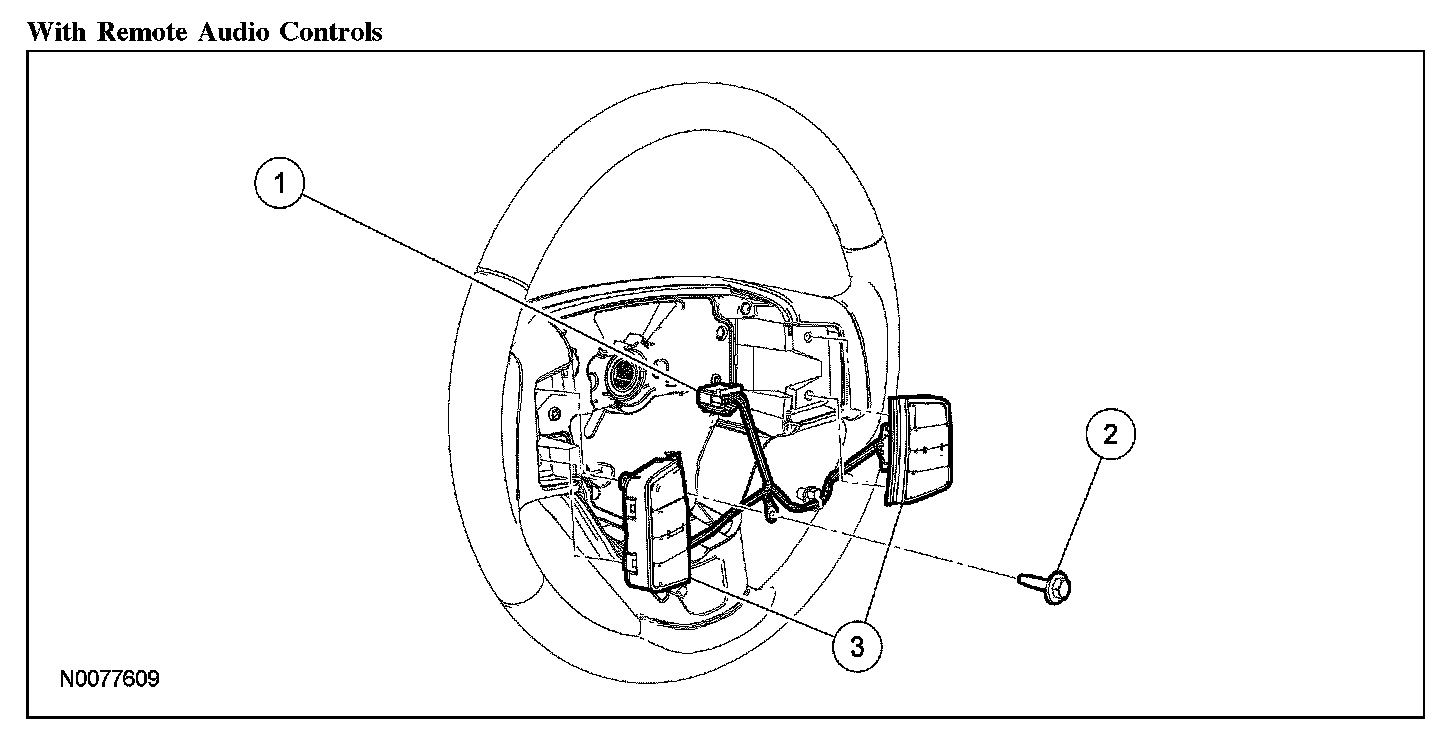 With Remote Audio Controls

1

2

3

N0077609