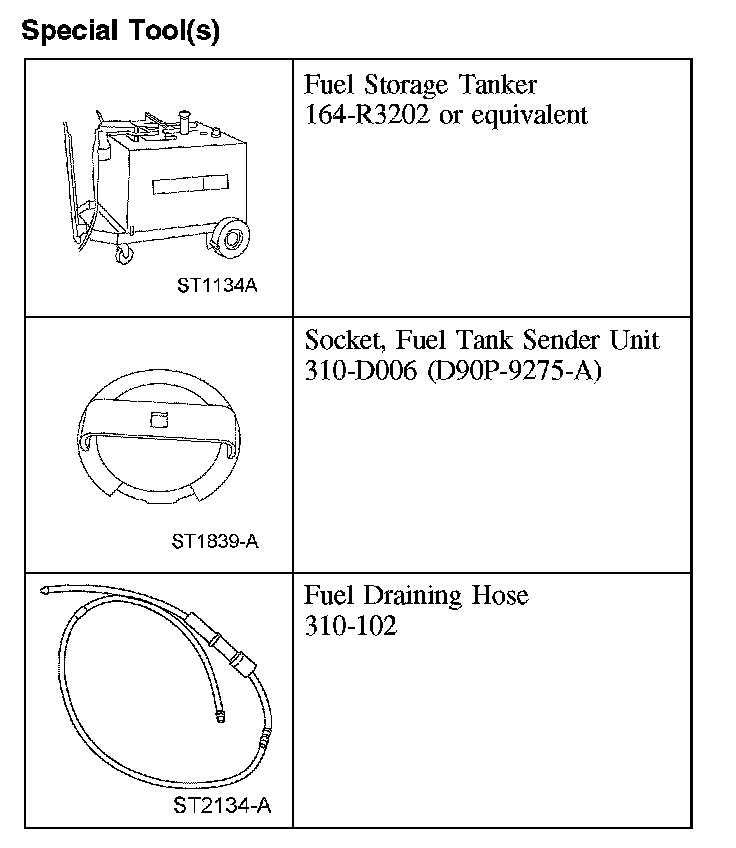 Special Tool(s)

| | |
|---|---|
| ST1134A | Fuel Storage Tanker 164-R3202 or equivalent |
| ST1839-A | Socket, Fuel Tank Sender Unit 310-D006 (D90P-9275-A) |
| ST2134-A | Fuel Draining Hose 310-102 |