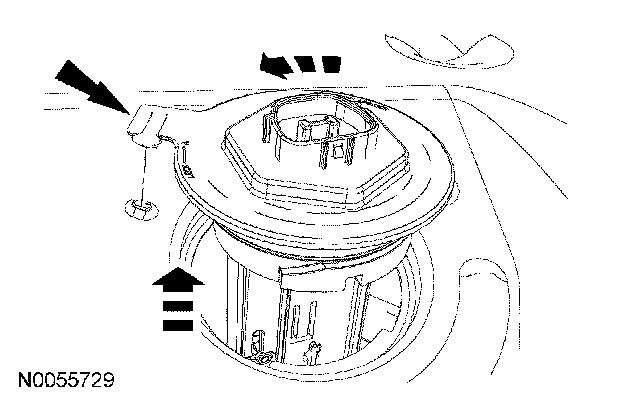 N0055729