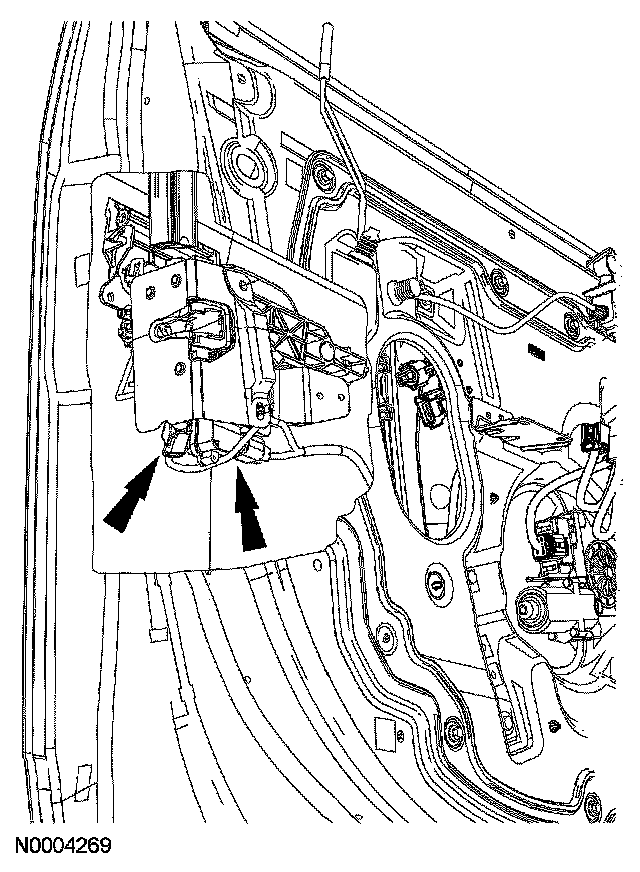 N0004269