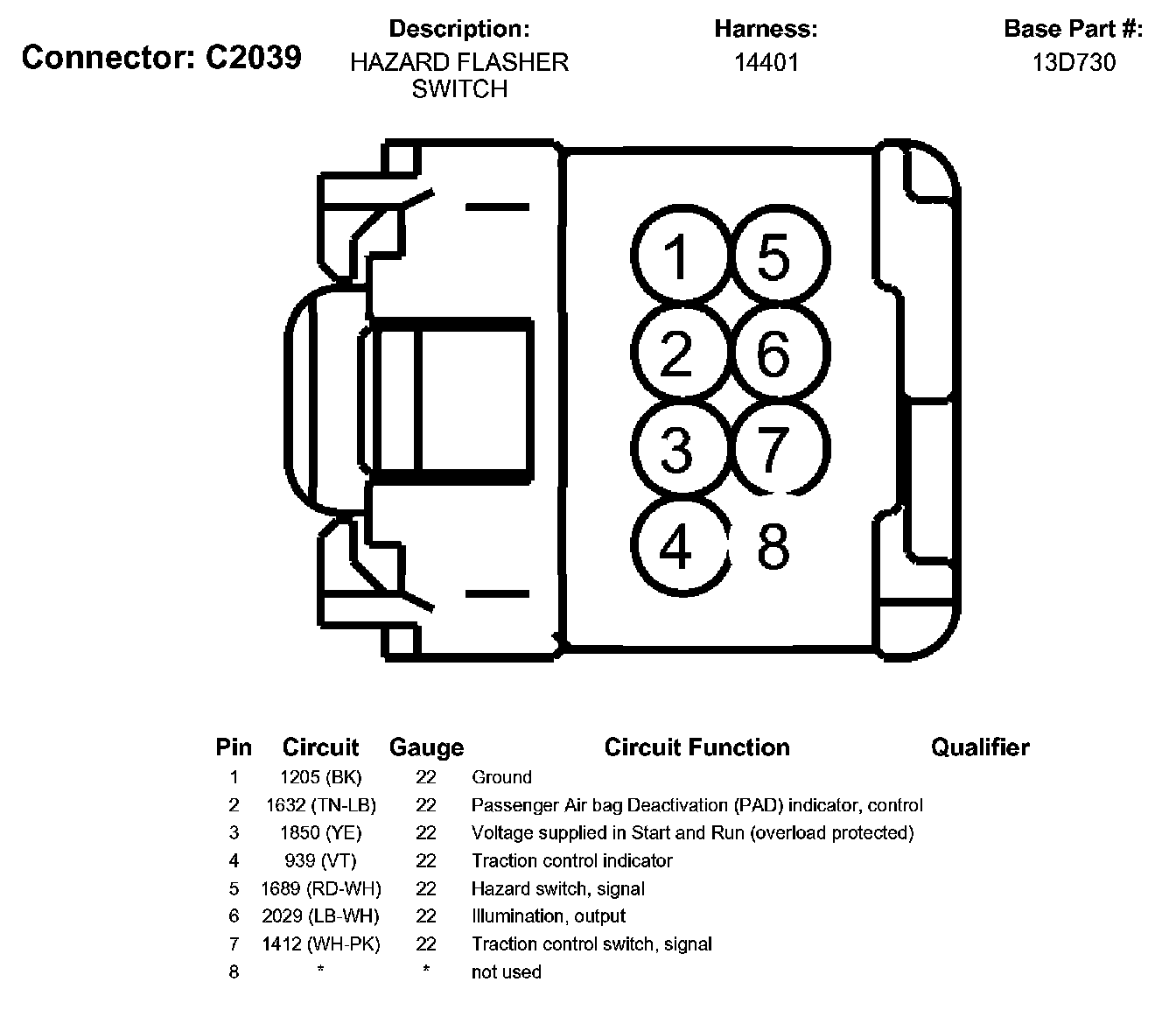 Connector: C2039

Description:
HAZARD FLASHER SWITCH

Harness:
14401

Base Part #:
13D730

1 5
2 6
3 7
4 8

| Pin | Circuit | Gauge | Circuit Function | Qualifier |
|---|---|---|---|---|
| 1 | 1205 (BK) | 22 | Ground | |
| 2 | 1632 (TN-LB) | 22 | Passenger Air bag Deactivation (PAD) indicator, control | |
| 3 | 1850 (YE) | 22 | Voltage supplied in Start and Run (overload protected) | |
| 4 | 939 (VT) | 22 | Traction control indicator | |
| 5 | 1689 (RD-WH) | 22 | Hazard switch, signal | |
| 6 | 2029 (LB-WH) | 22 | Illumination, output | |
| 7 | 1412 (WH-PK) | 22 | Traction control switch, signal | |
| 8 | * | * | not used | |