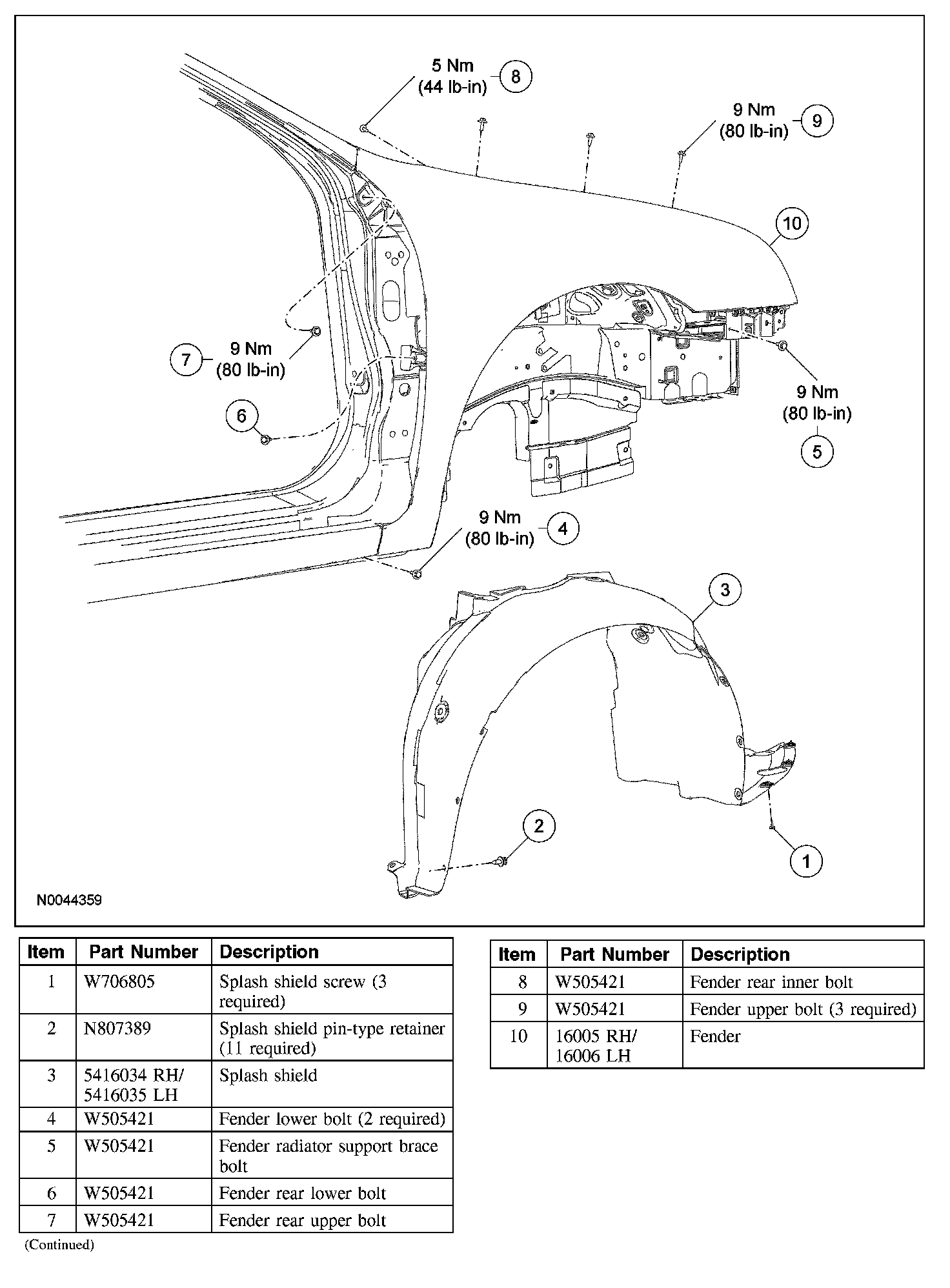 5 Nm
(44 lb-in)
8

9 Nm
(80 lb-in)
9

10

7
9 Nm
(80 lb-in)

6

9 Nm
(80 lb-in)
5

9 Nm
(80 lb-in)
4

3

2

1

N0044359

| Item | Part Number | Description |
|---|---|---|
| 1 | W706805 | Splash shield screw (3 required) |
| 2 | N807389 | Splash shield pin-type retainer (11 required) |
| 3 | 5416034 RH/ 5416035 LH | Splash shield |
| 4 | W505421 | Fender lower bolt (2 required) |
| 5 | W505421 | Fender radiator support brace bolt |
| 6 | W505421 | Fender rear lower bolt |
| 7 | W505421 | Fender rear upper bolt |

(Continued)

| Item | Part Number | Description |
|---|---|---|
| 8 | W505421 | Fender rear inner bolt |
| 9 | W505421 | Fender upper bolt (3 required) |
| 10 | 16005 RH/ 16006 LH | Fender |