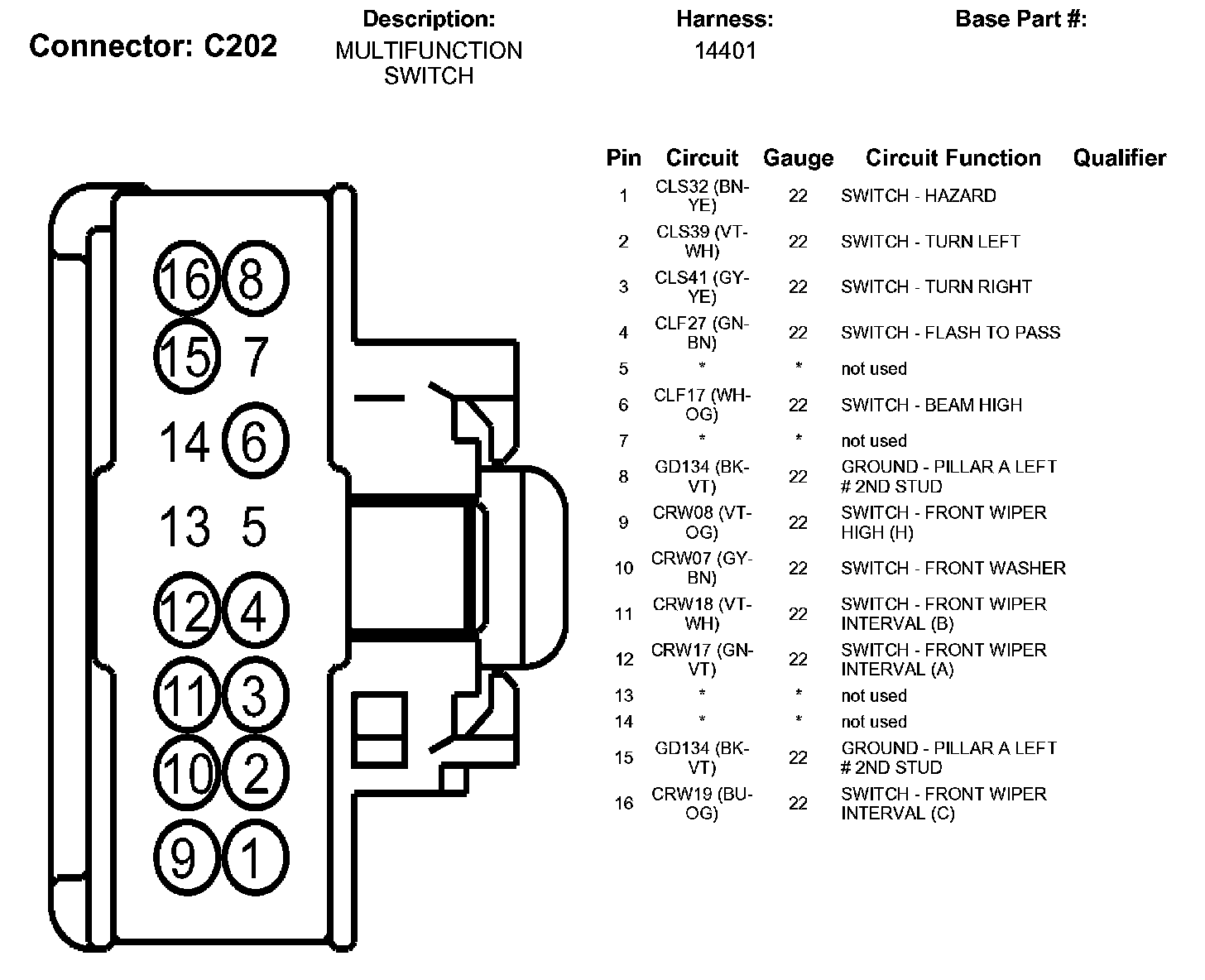 Connector: C202

Description:
MULTIFUNCTION SWITCH

Harness:
14401

Base Part #:

16 8
15 7
14 6
13 5
12 4
11 3
10 2
9 1

| Pin | Circuit | Gauge | Circuit Function | Qualifier |
|---|---|---|---|---|
| 1 | CLS32 (BN-YE) | 22 | SWITCH - HAZARD | |
| 2 | CLS39 (VT-WH) | 22 | SWITCH - TURN LEFT | |
| 3 | CLS41 (GY-YE) | 22 | SWITCH - TURN RIGHT | |
| 4 | CLF27 (GN-BN) | 22 | SWITCH - FLASH TO PASS | |
| 5 | * | * | not used | |
| 6 | CLF17 (WH-OG) | 22 | SWITCH - BEAM HIGH | |
| 7 | * | * | not used | |
| 8 | GD134 (BK-VT) | 22 | GROUND - PILLAR A LEFT # 2ND STUD | |
| 9 | CRW08 (VT-OG) | 22 | SWITCH - FRONT WIPER HIGH (H) | |
| 10 | CRW07 (GY-BN) | 22 | SWITCH - FRONT WASHER | |
| 11 | CRW18 (VT-WH) | 22 | SWITCH - FRONT WIPER INTERVAL (B) | |
| 12 | CRW17 (GN-VT) | 22 | SWITCH - FRONT WIPER INTERVAL (A) | |
| 13 | * | * | not used | |
| 14 | * | * | not used | |
| 15 | GD134 (BK-VT) | 22 | GROUND - PILLAR A LEFT # 2ND STUD | |
| 16 | CRW19 (BU-OG) | 22 | SWITCH - FRONT WIPER INTERVAL (C) | |