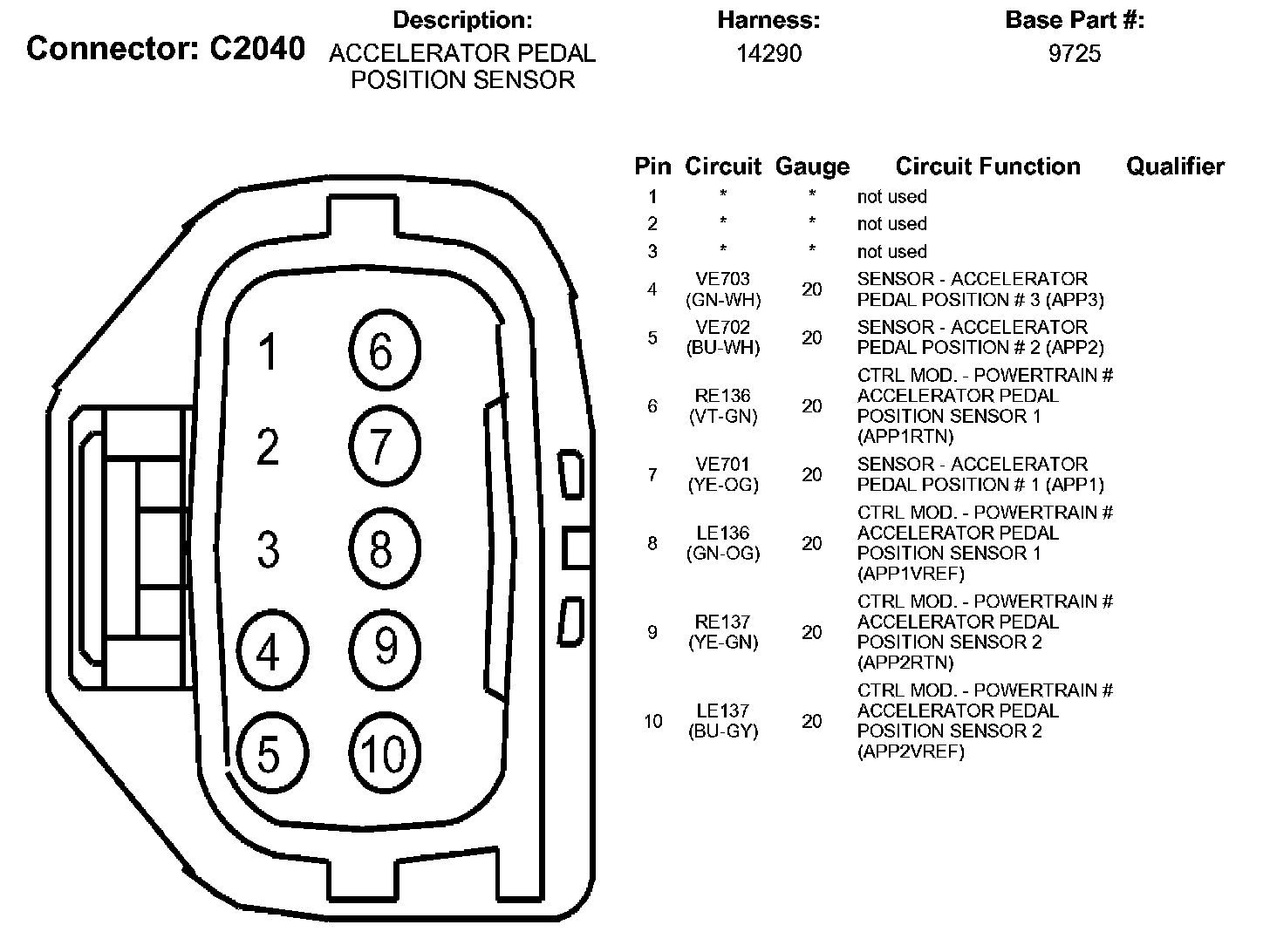 Connector: C2040

Description:
ACCELERATOR PEDAL POSITION SENSOR

Harness:
14290

Base Part #:
9725

1
6
2
7
3
8
4
9
5
10

| Pin | Circuit | Gauge | Circuit Function | Qualifier |
|---|---|---|---|---|
| 1 | * | * | not used | |
| 2 | * | * | not used | |
| 3 | * | * | not used | |
| 4 | VE703 (GN-WH) | 20 | SENSOR - ACCELERATOR PEDAL POSITION # 3 (APP3) | |
| 5 | VE702 (BU-WH) | 20 | SENSOR - ACCELERATOR PEDAL POSITION # 2 (APP2) | |
| 6 | RE136 (VT-GN) | 20 | CTRL MOD. - POWERTRAIN # ACCELERATOR PEDAL POSITION SENSOR 1 (APP1RTN) | |
| 7 | VE701 (YE-OG) | 20 | SENSOR - ACCELERATOR PEDAL POSITION # 1 (APP1) | |
| 8 | LE136 (GN-OG) | 20 | CTRL MOD. - POWERTRAIN # ACCELERATOR PEDAL POSITION SENSOR 1 (APP1VREF) | |
| 9 | RE137 (YE-GN) | 20 | CTRL MOD. - POWERTRAIN # ACCELERATOR PEDAL POSITION SENSOR 2 (APP2RTN) | |
| 10 | LE137 (BU-GY) | 20 | CTRL MOD. - POWERTRAIN # ACCELERATOR PEDAL POSITION SENSOR 2 (APP2VREF) | |