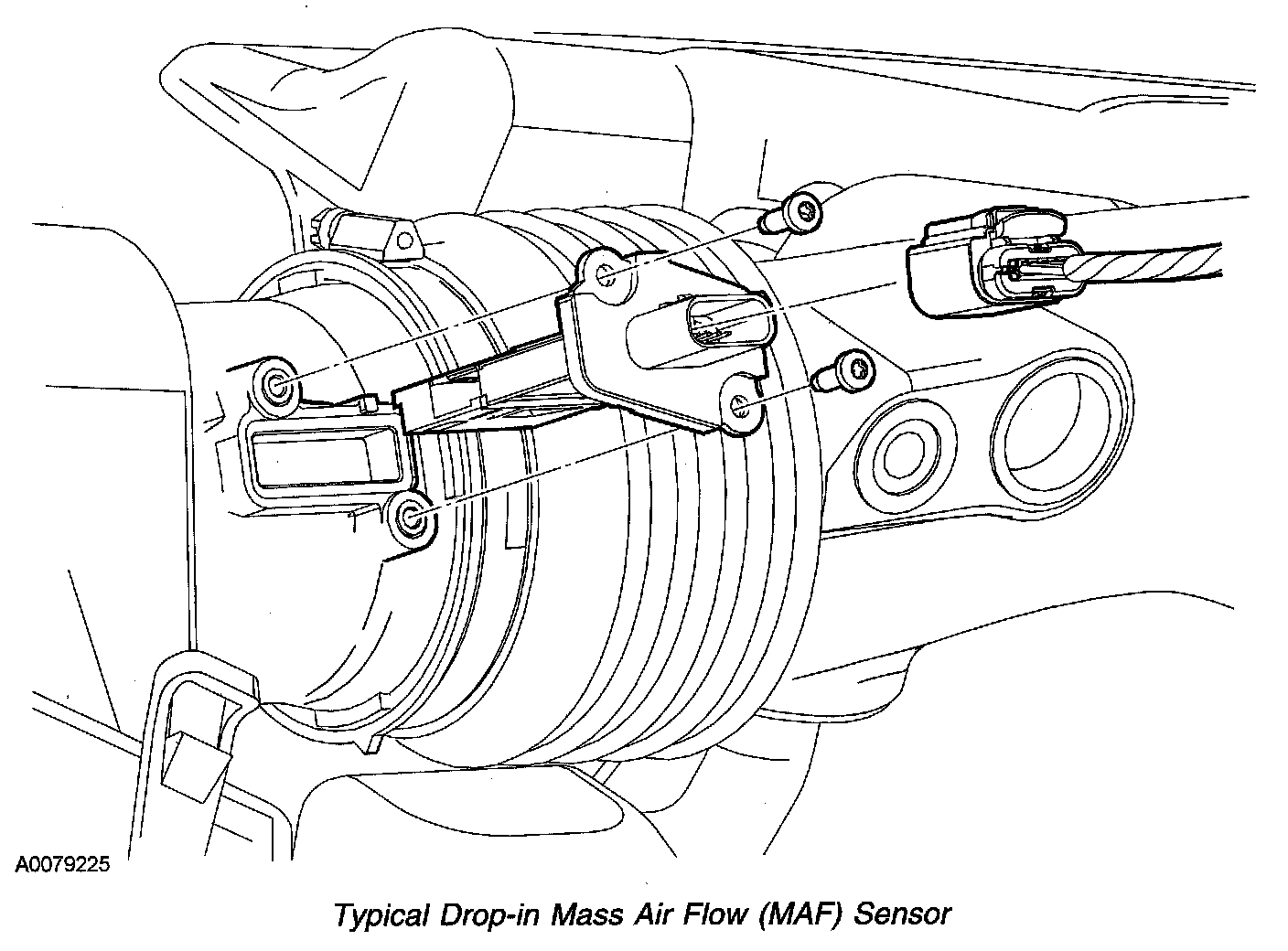 A0079225

Typical Drop-in Mass Air Flow (MAF) Sensor