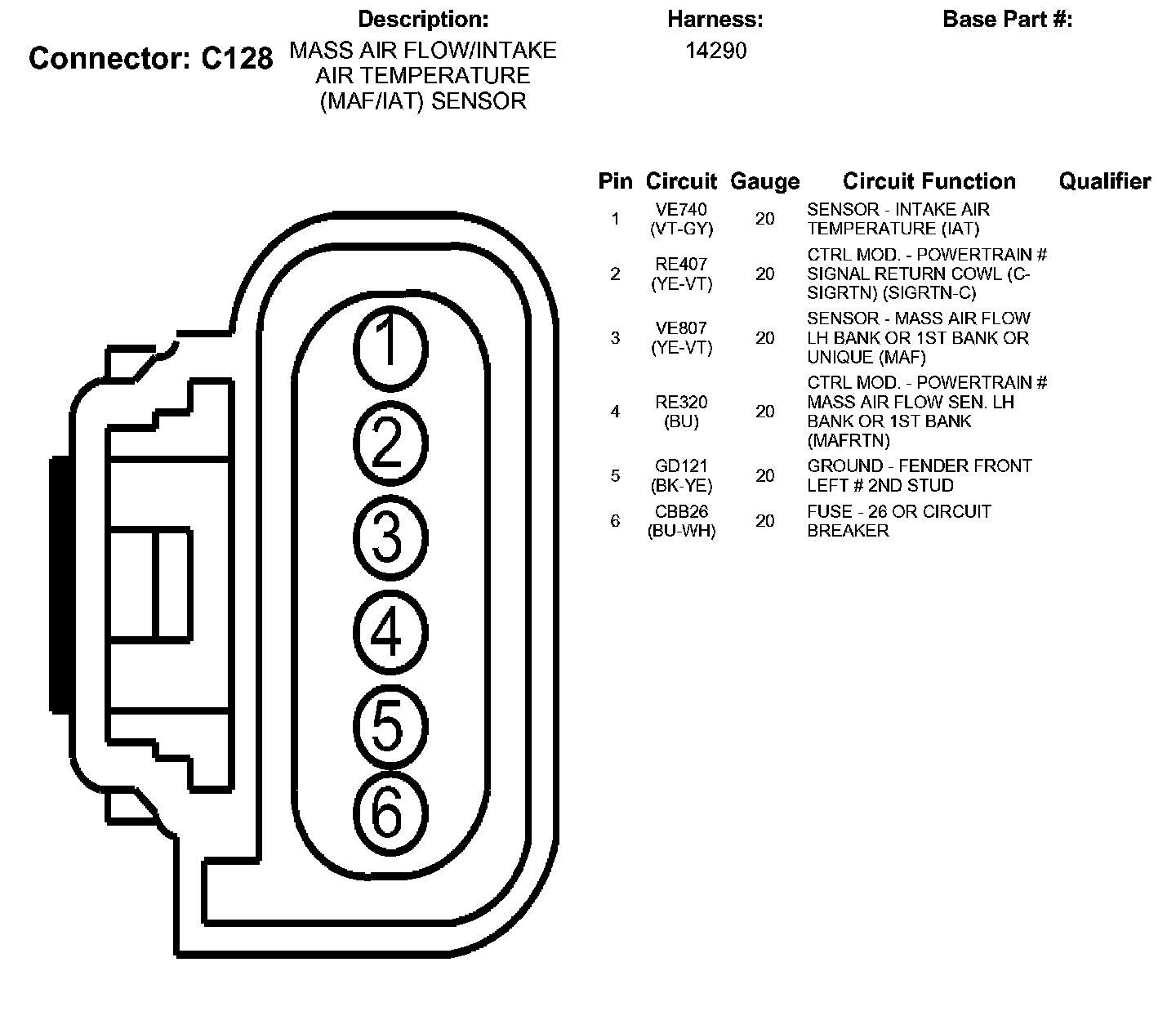 Connector: C128

Description:
MASS AIR FLOW/INTAKE AIR TEMPERATURE (MAF/IAT) SENSOR

Harness:
14290

Base Part #:

1
2
3
4
5
6

| Pin | Circuit | Gauge | Circuit Function | Qualifier |
|---|---|---|---|---|
| 1 | VE740 (VT-GY) | 20 | SENSOR - INTAKE AIR TEMPERATURE (IAT) | |
| 2 | RE407 (YE-VT) | 20 | CTRL MOD. - POWERTRAIN # SIGNAL RETURN COWL (C-SIGRTN) (SIGRTN-C) | |
| 3 | VE807 (YE-VT) | 20 | SENSOR - MASS AIR FLOW LH BANK OR 1ST BANK OR UNIQUE (MAF) | |
| 4 | RE320 (BU) | 20 | CTRL MOD. - POWERTRAIN # MASS AIR FLOW SEN. LH BANK OR 1ST BANK (MAFRTN) | |
| 5 | GD121 (BK-YE) | 20 | GROUND - FENDER FRONT LEFT # 2ND STUD | |
| 6 | CBB26 (BU-WH) | 20 | FUSE - 26 OR CIRCUIT BREAKER | |