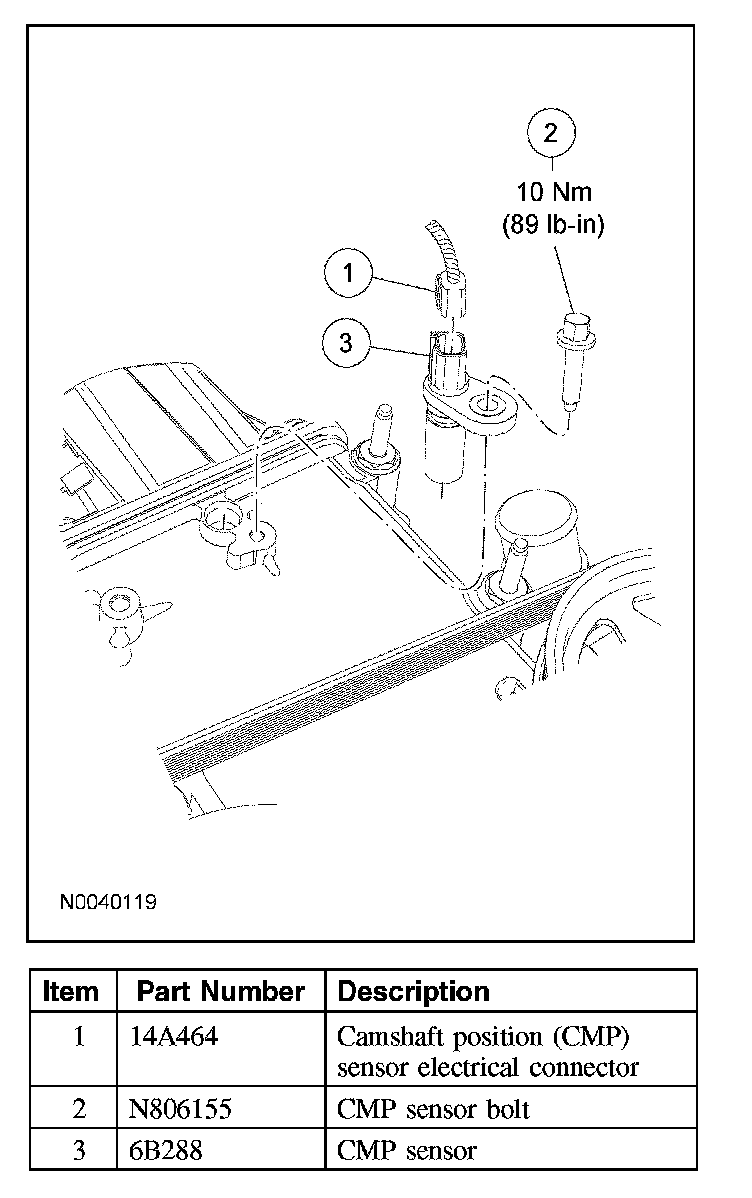 2
10 Nm
(89 lb-in)

1

3

N0040119

| Item | Part Number | Description |
|---|---|---|
| 1 | 14A464 | Camshaft position (CMP) sensor electrical connector |
| 2 | N806155 | CMP sensor bolt |
| 3 | 6B288 | CMP sensor |