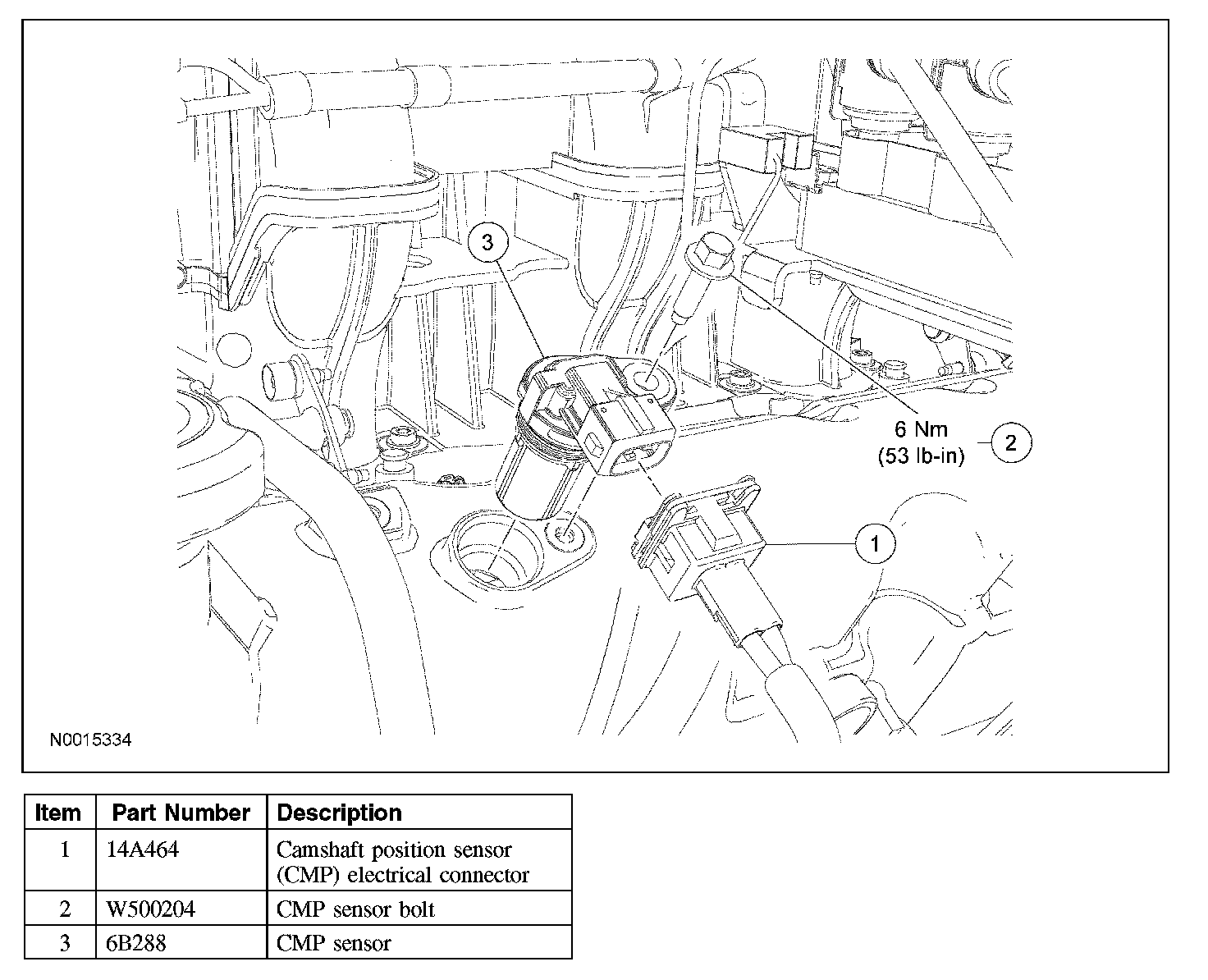 3

6 Nm
(53 lb-in)

2

1

N0015334

| Item | Part Number | Description |
|---|---|---|
| 1 | 14A464 | Camshaft position sensor (CMP) electrical connector |
| 2 | W500204 | CMP sensor bolt |
| 3 | 6B288 | CMP sensor |