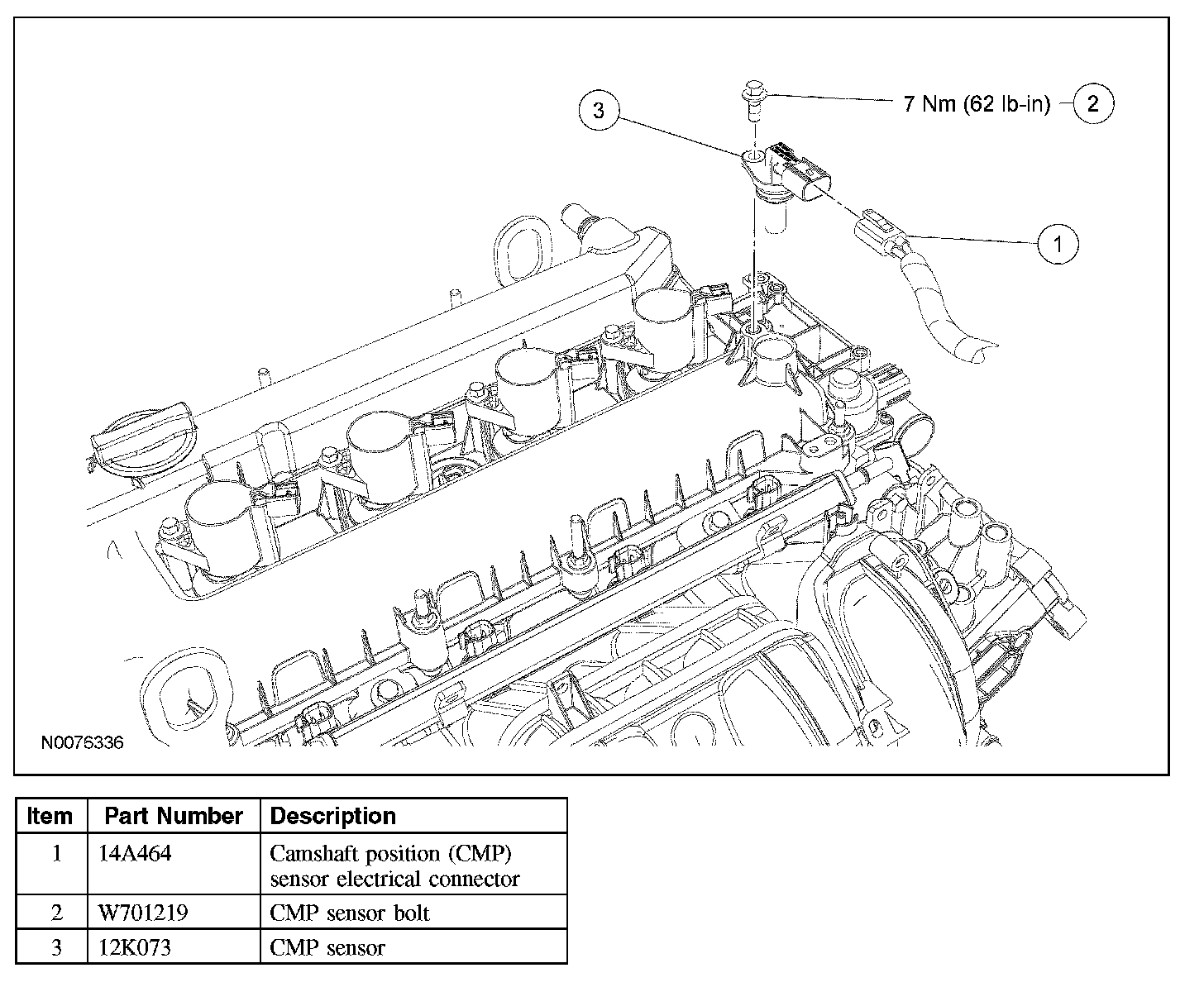 3

7 Nm (62 lb-in)

2

1

N0076336

| Item | Part Number | Description |
|---|---|---|
| 1 | 14A464 | Camshaft position (CMP) sensor electrical connector |
| 2 | W701219 | CMP sensor bolt |
| 3 | 12K073 | CMP sensor |