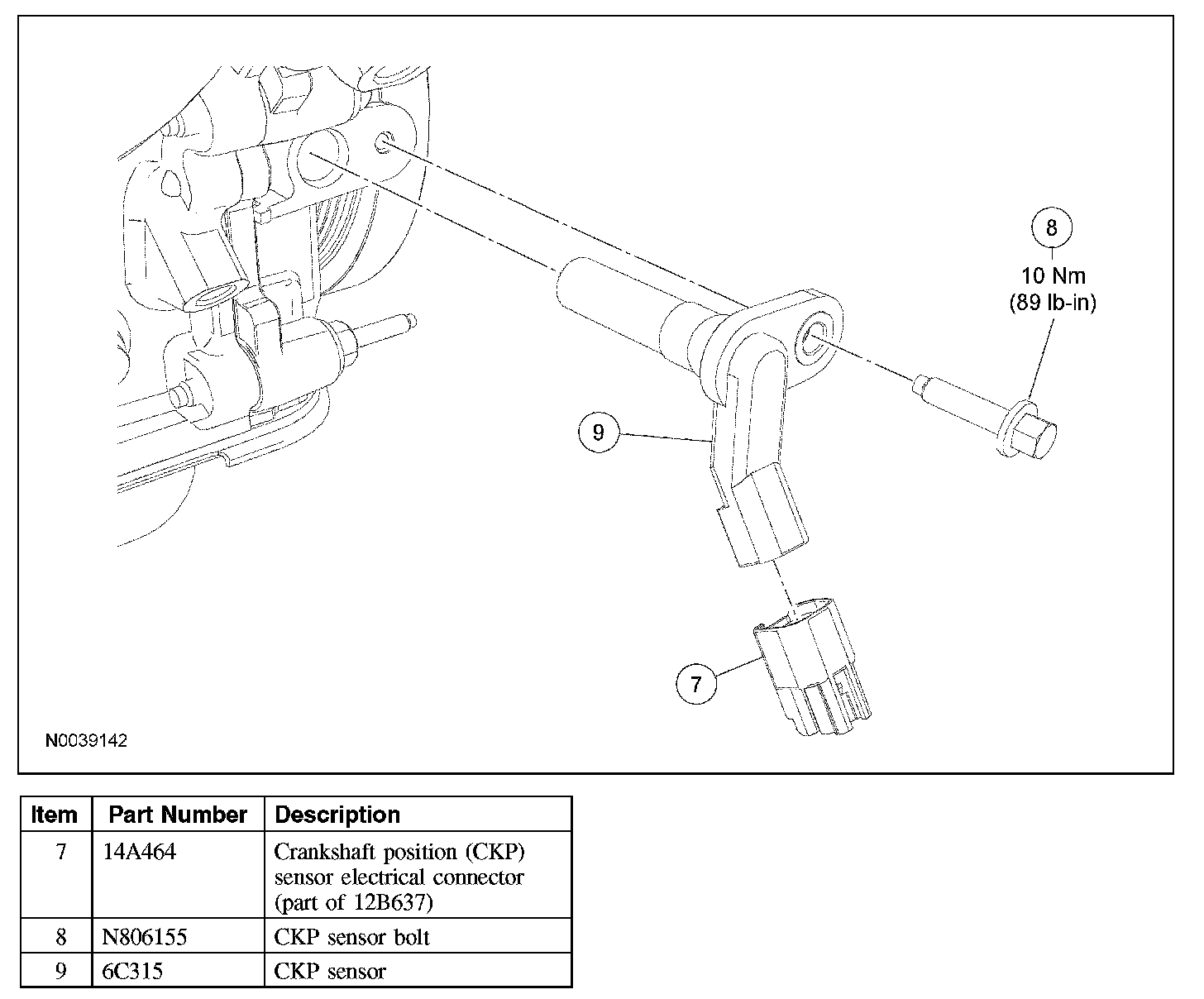 8
10 Nm
(89 lb-in)

9

7

N0039142

| Item | Part Number | Description |
|---|---|---|
| 7 | 14A464 | Crankshaft position (CKP) sensor electrical connector (part of 12B637) |
| 8 | N806155 | CKP sensor bolt |
| 9 | 6C315 | CKP sensor |