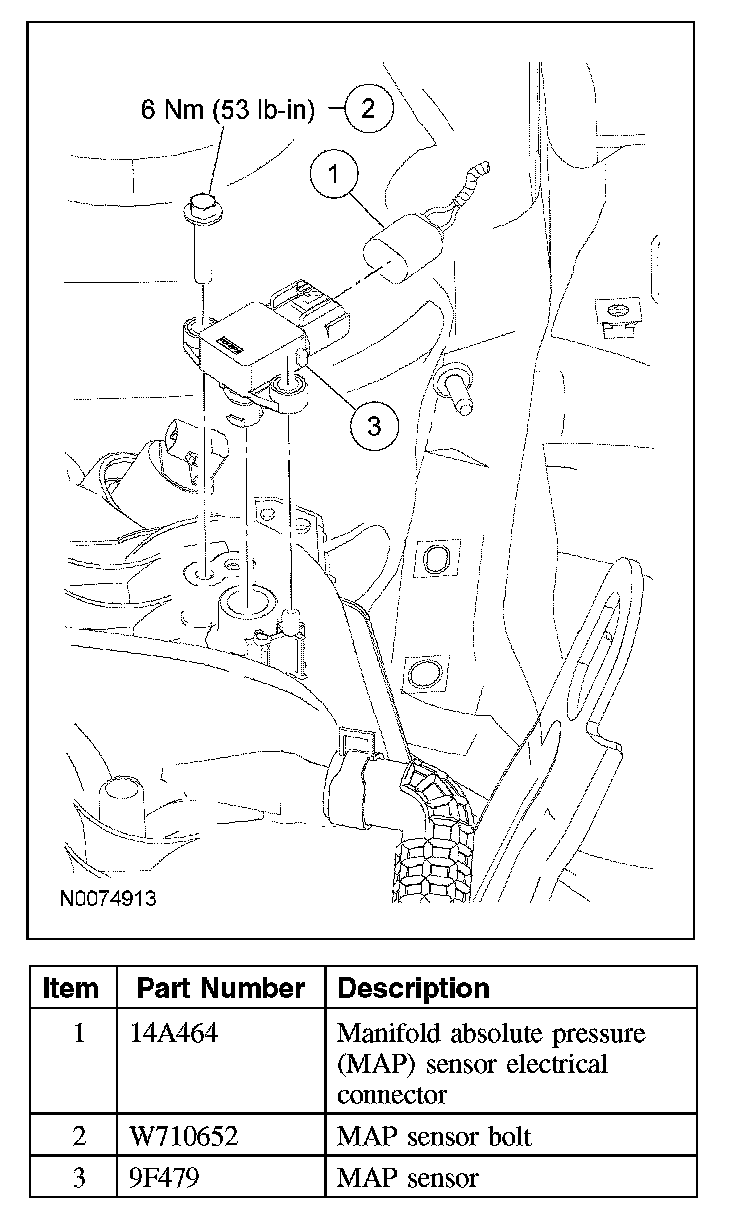 6 Nm (53 lb-in)

2

1

3

N0074913

| Item | Part Number | Description |
|---|---|---|
| 1 | 14A464 | Manifold absolute pressure (MAP) sensor electrical connector |
| 2 | W710652 | MAP sensor bolt |
| 3 | 9F479 | MAP sensor |