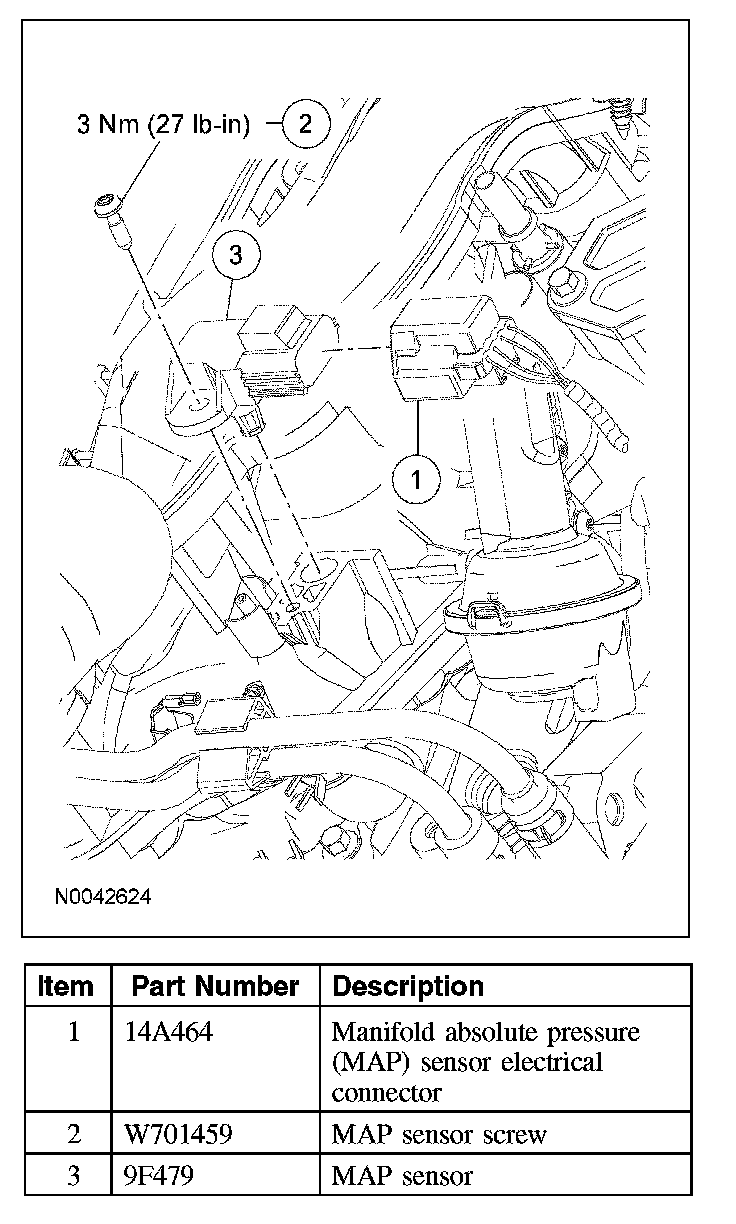 3 Nm (27 lb-in)
2
3
1
N0042624

| Item | Part Number | Description |
|---|---|---|
| 1 | 14A464 | Manifold absolute pressure (MAP) sensor electrical connector |
| 2 | W701459 | MAP sensor screw |
| 3 | 9F479 | MAP sensor |