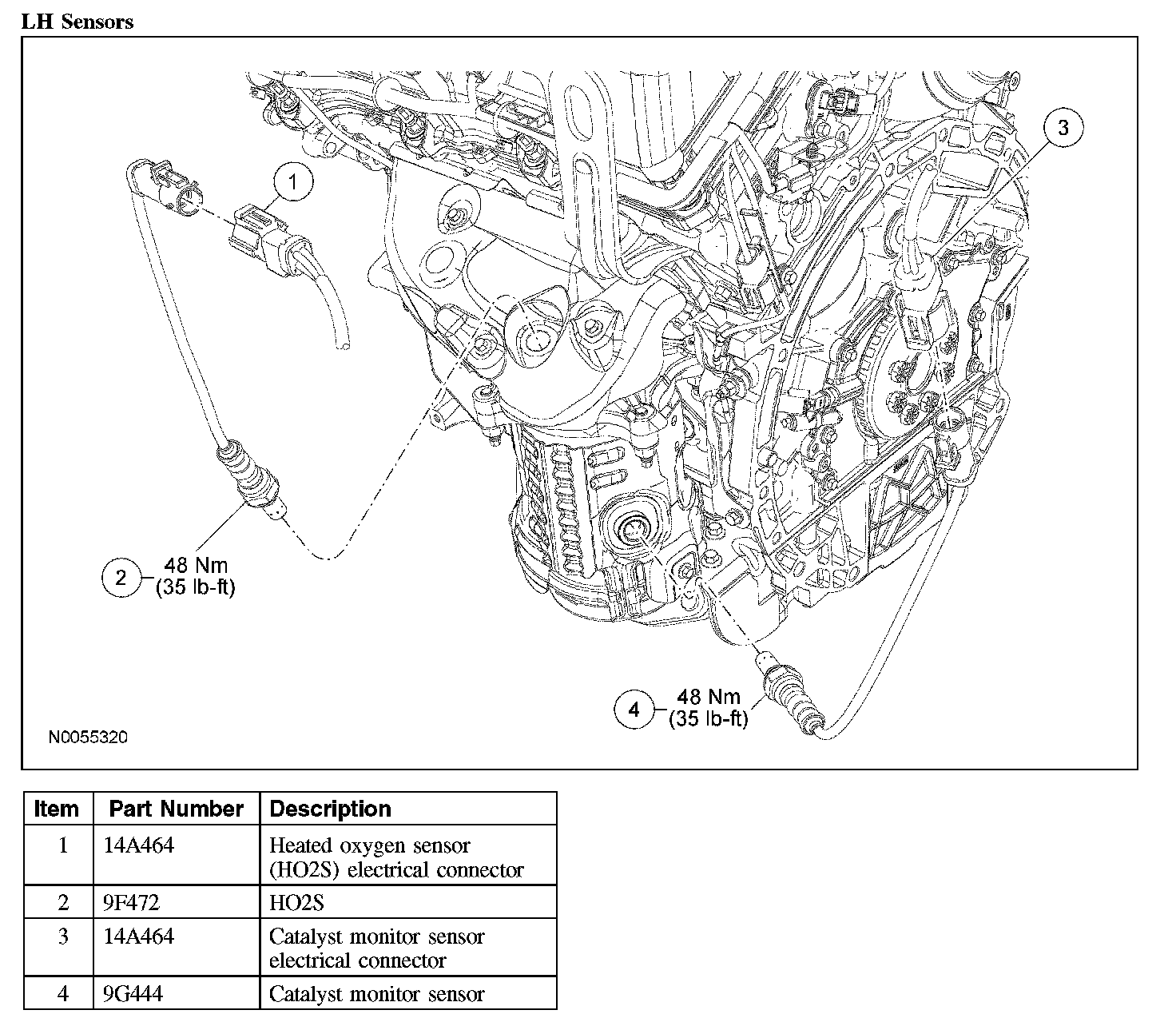 LH Sensors

1

3

2 48 Nm (35 lb-ft)

4 48 Nm (35 lb-ft)

N0055320

| Item | Part Number | Description |
|---|---|---|
| 1 | 14A464 | Heated oxygen sensor (HO2S) electrical connector |
| 2 | 9F472 | HO2S |
| 3 | 14A464 | Catalyst monitor sensor electrical connector |
| 4 | 9G444 | Catalyst monitor sensor |