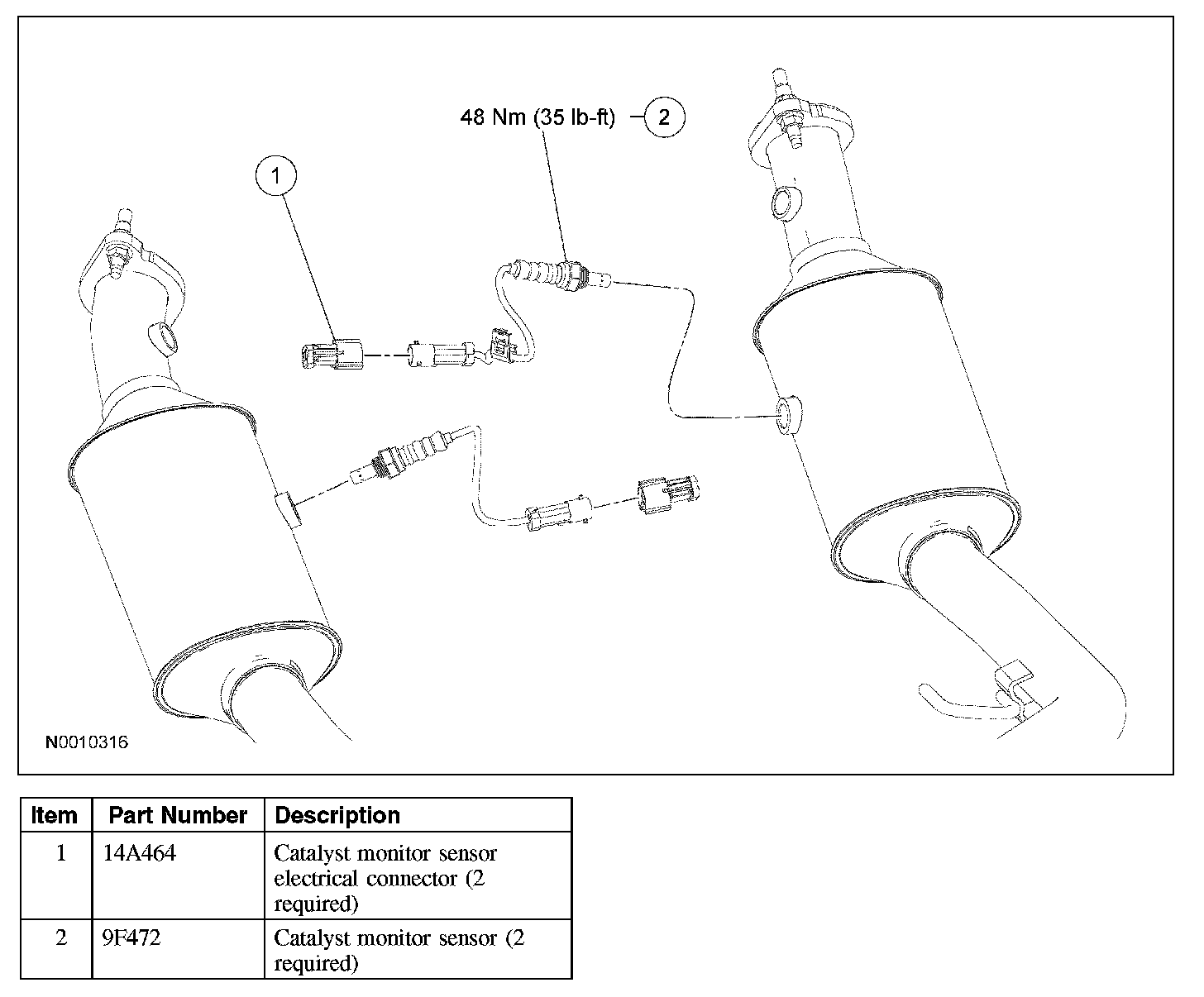 48 Nm (35 lb-ft) 2

1

N0010316

| Item | Part Number | Description |
|---|---|---|
| 1 | 14A464 | Catalyst monitor sensor electrical connector (2 required) |
| 2 | 9F472 | Catalyst monitor sensor (2 required) |