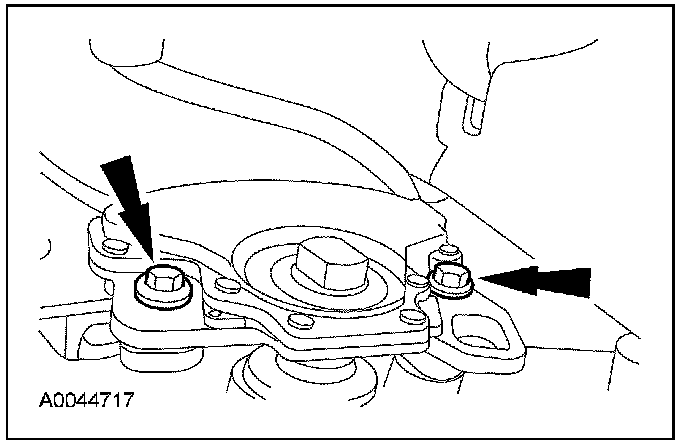 A0044717