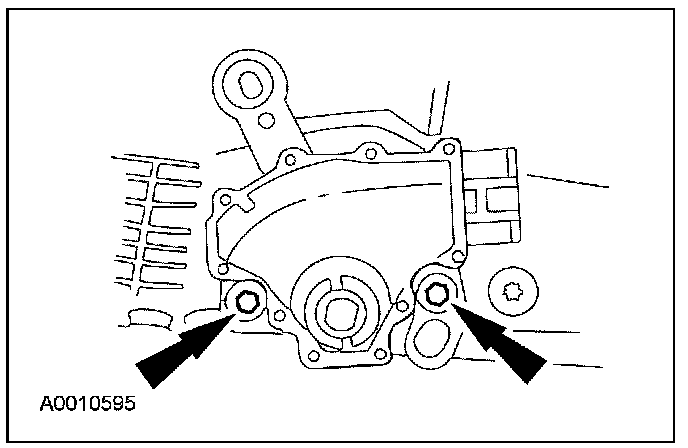 A0010595