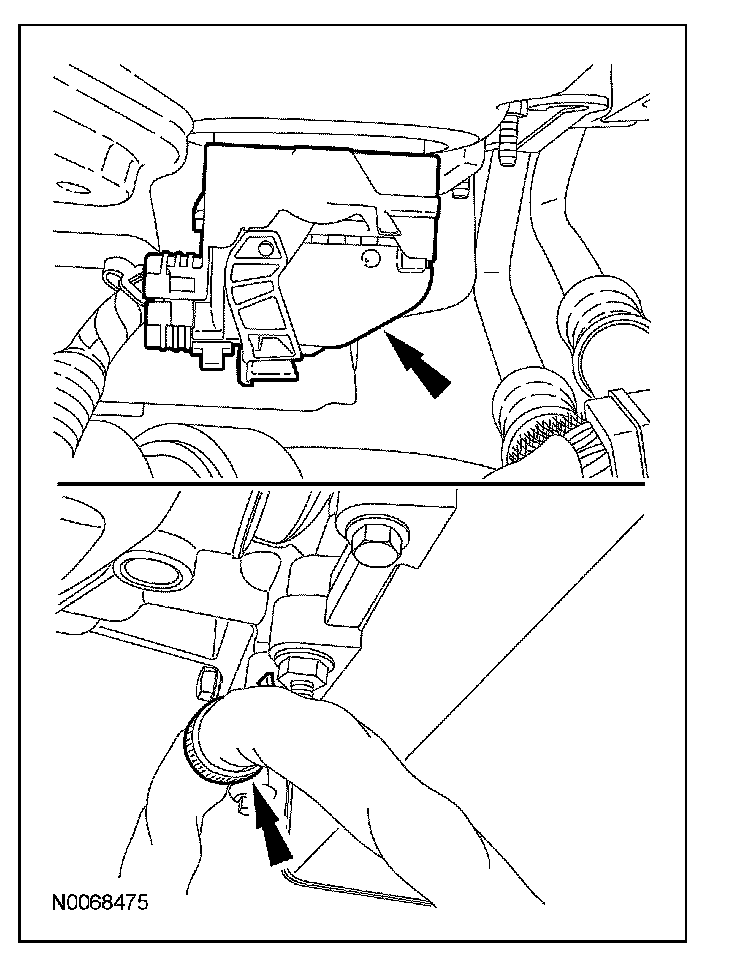 N0068475