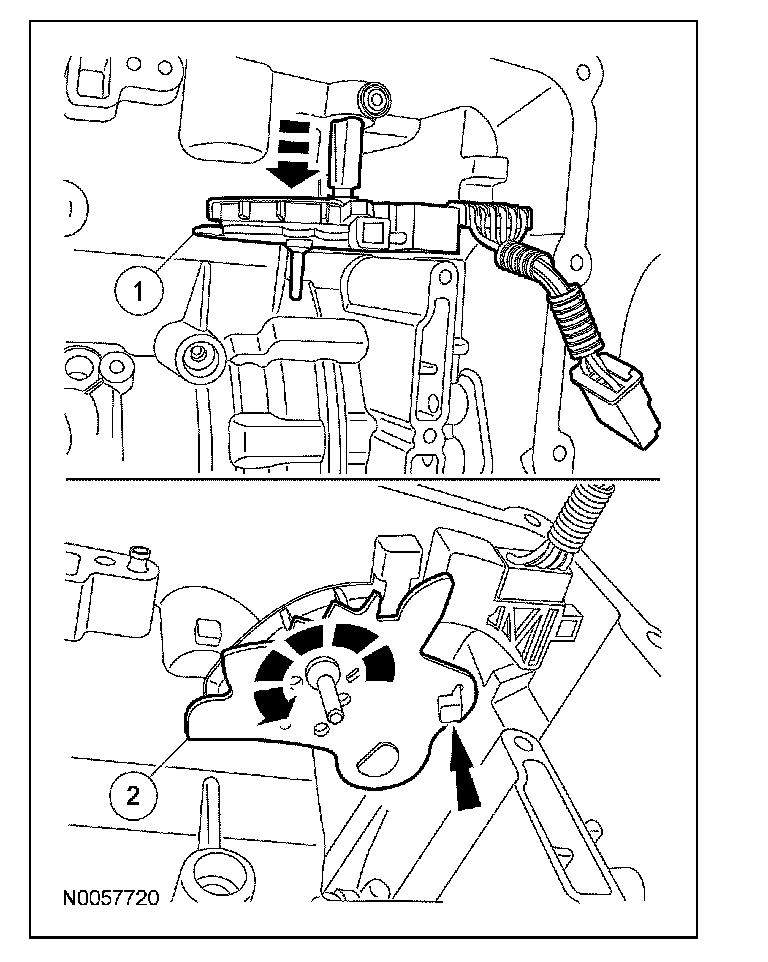 1

2

N0057720