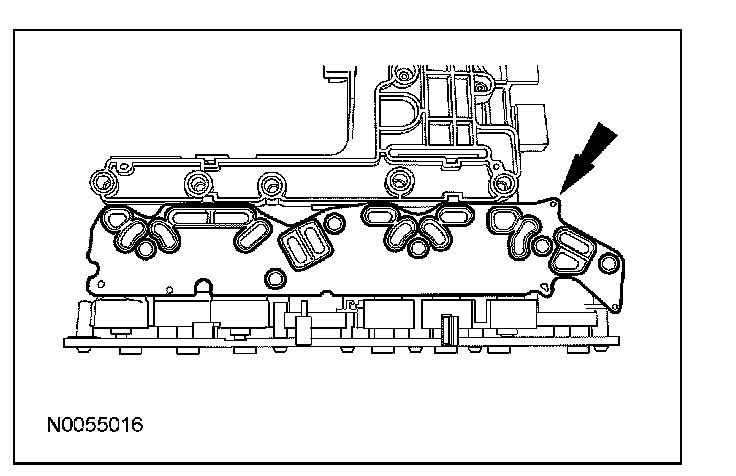 N0055016